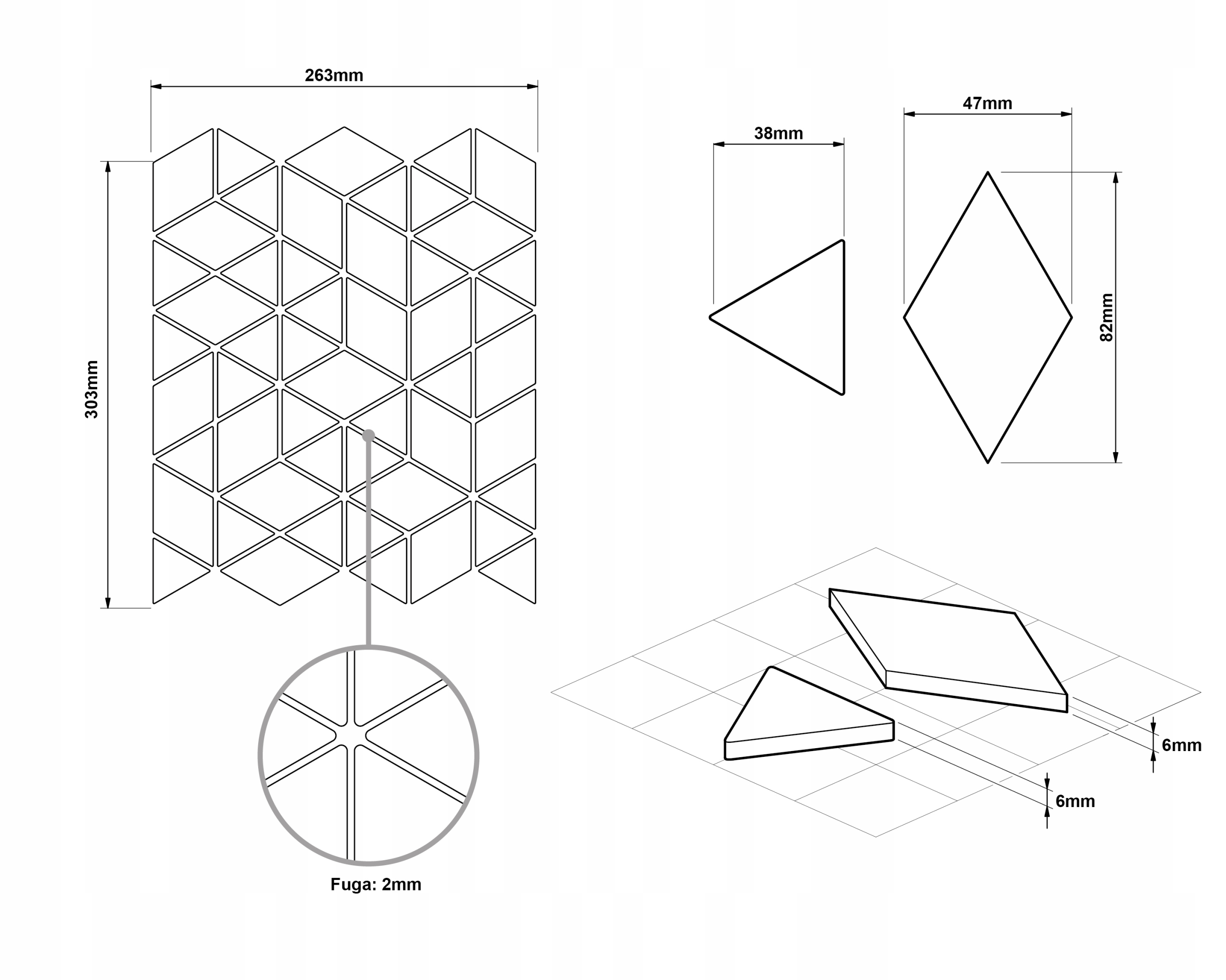 263mm

303mm

Fuga: 2mm

38mm

47mm

82mm

6mm

6mm