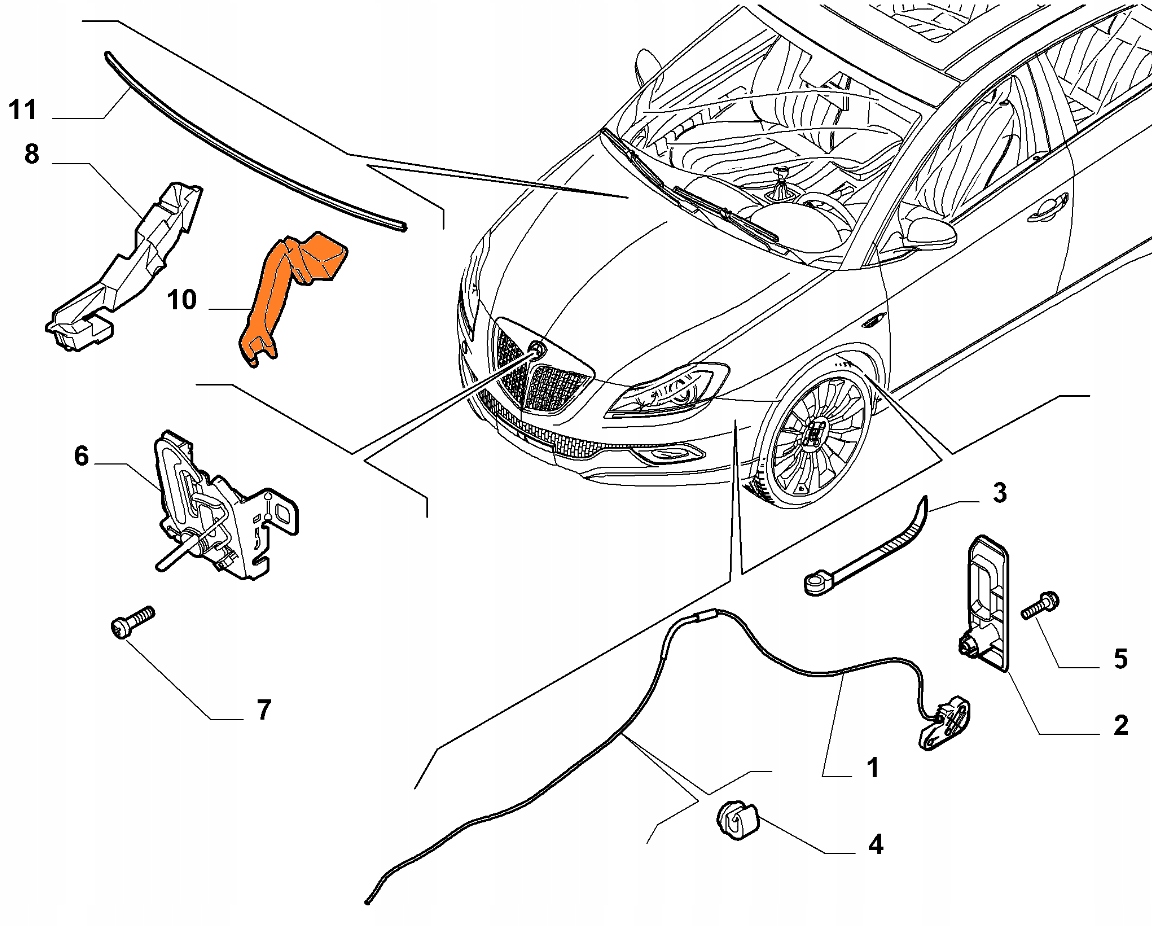 11
8
10
6
7
3
5
2
1
4