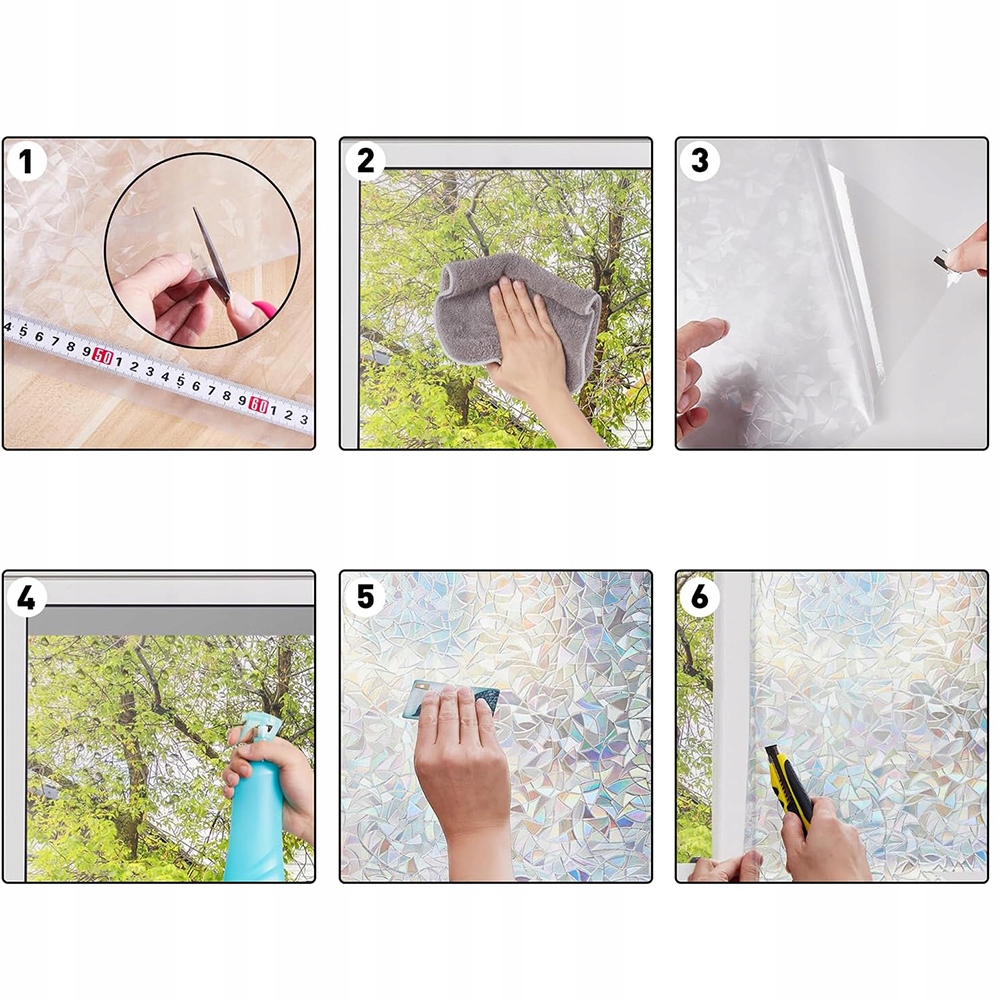 1
4 5 6 7 8 9 50 1 2 3 4 5 6 7 8 9 60 1 2 3
2
3
4
5
6