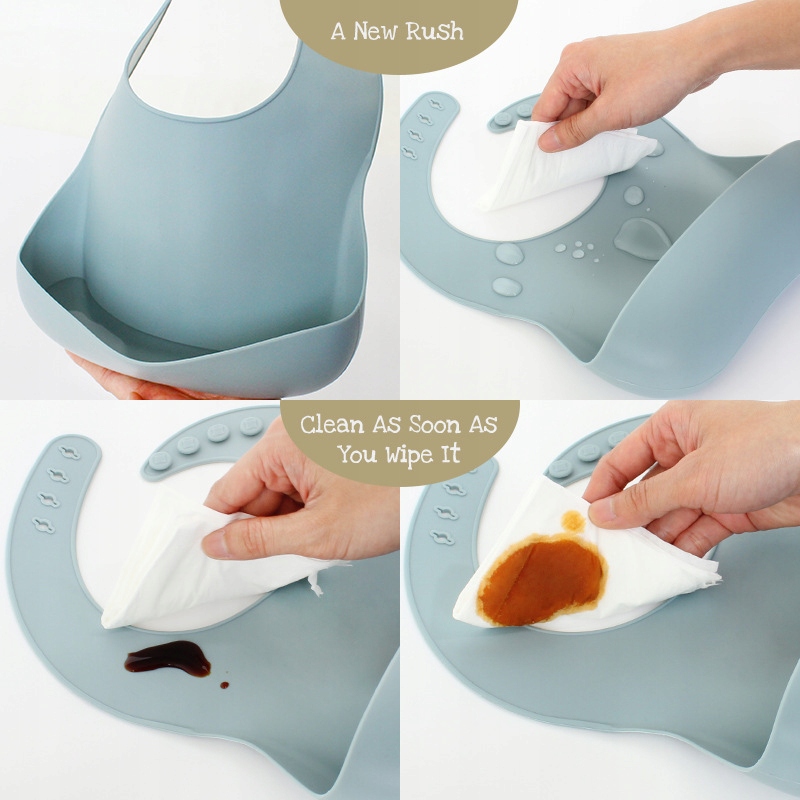 A New Rush

Clean As Soon As You Wipe It