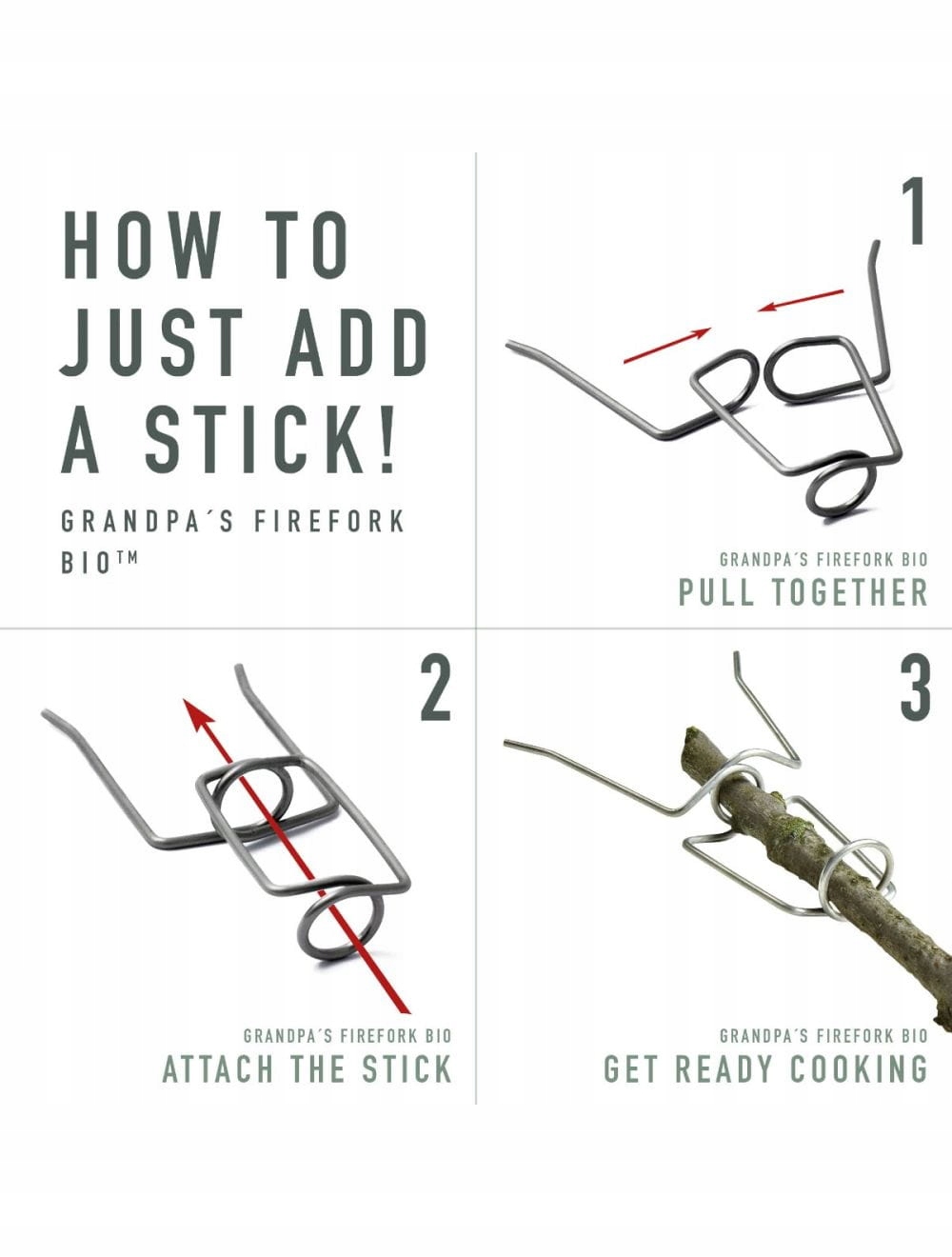 HOW TO JUST ADD A STICK!

GRANDPA´S FIREFORK BIO™

1

GRANDPA´S FIREFORK BIO
PULL TOGETHER

2

GRANDPA´S FIREFORK BIO
ATTACH THE STICK

3

GRANDPA´S FIREFORK BIO
GET READY COOKING