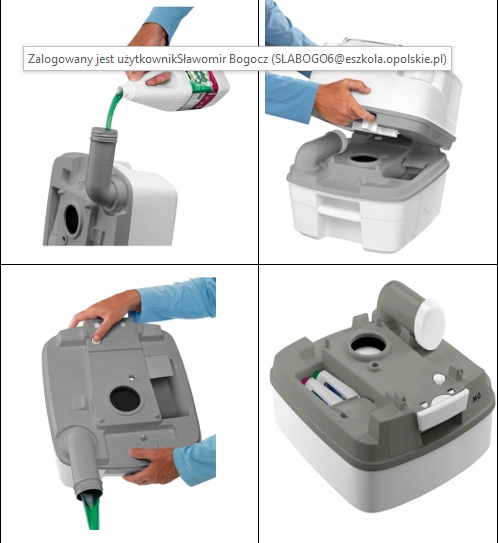 Zalogowany jest użytkownikSławomir Bogocz (SLABOGO6@eszkola.opolskie.pl)

MG