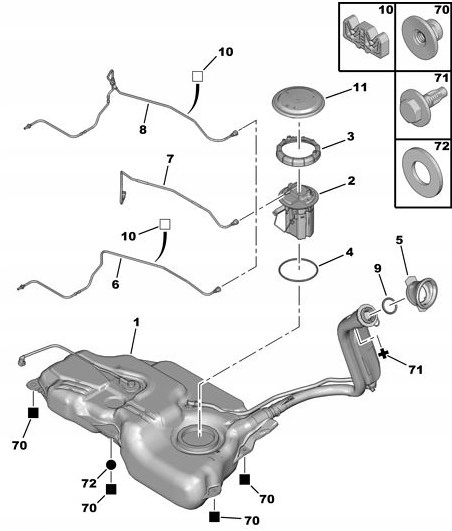 10
70
71
72
10
11
8
3
7
2
10
6
4
5
9
1
71
70
72
70
70
70