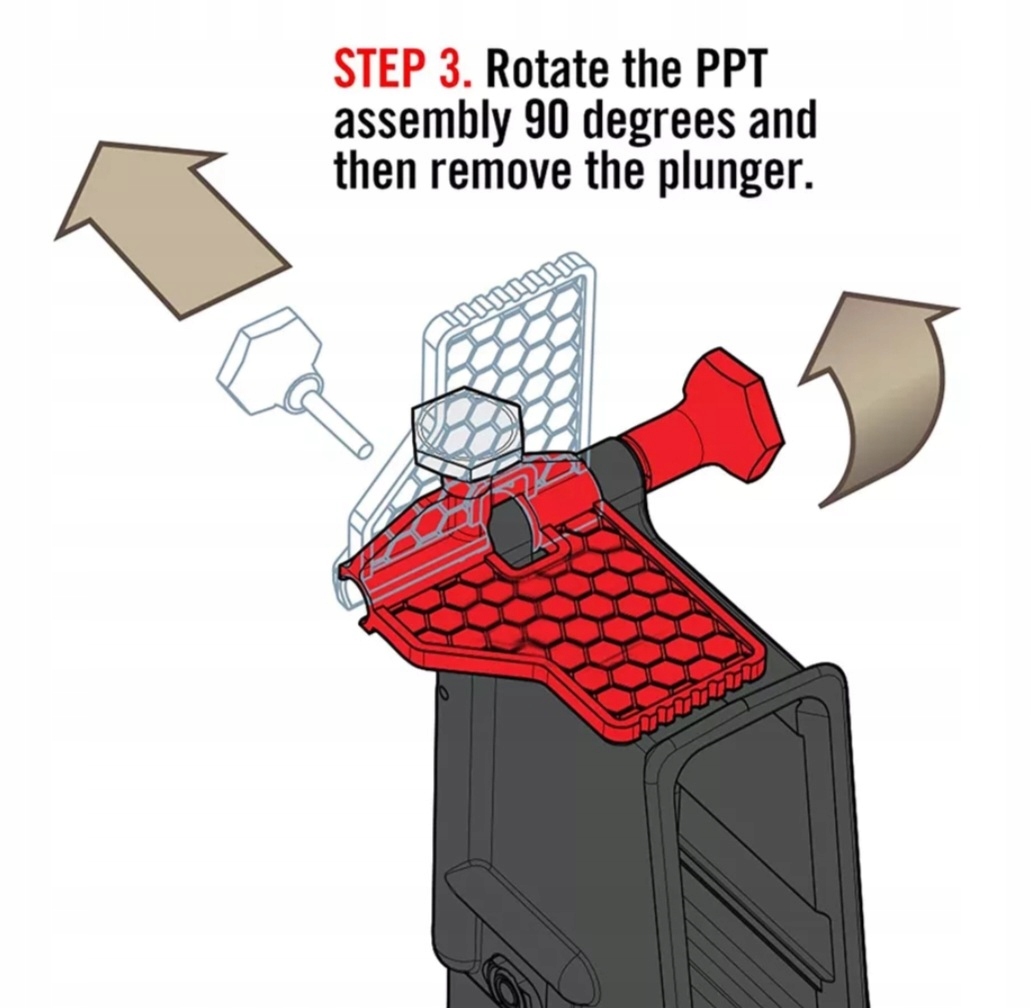 STEP 3. Rotate the PPT assembly 90 degrees and then remove the plunger.