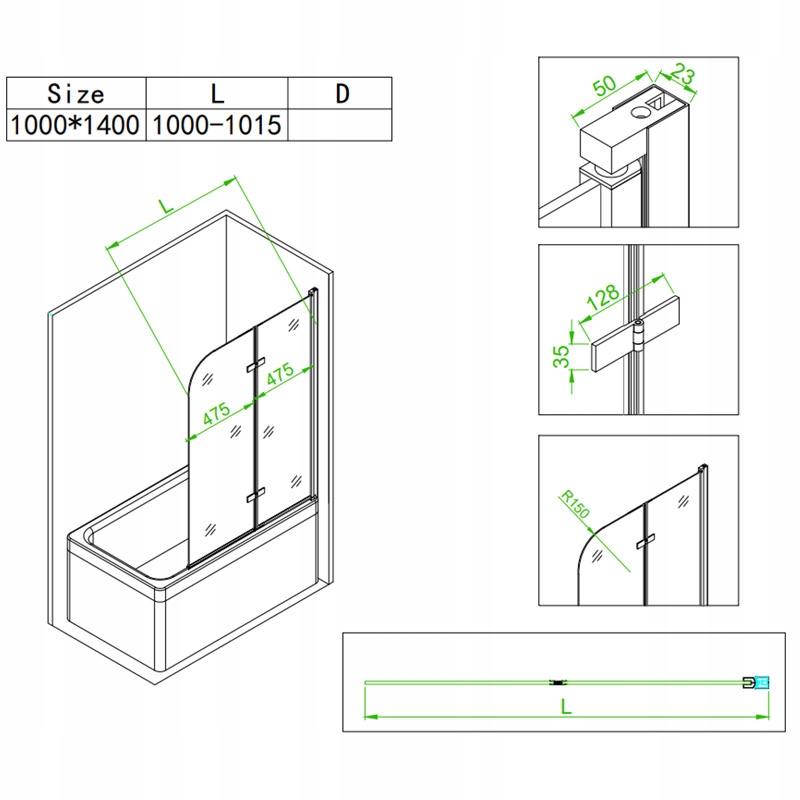 | Size | L | D |
|---|---|---|
| 1000*1400 | 1000-1015 | |

L

475

475

50

23

128

35

R150

L