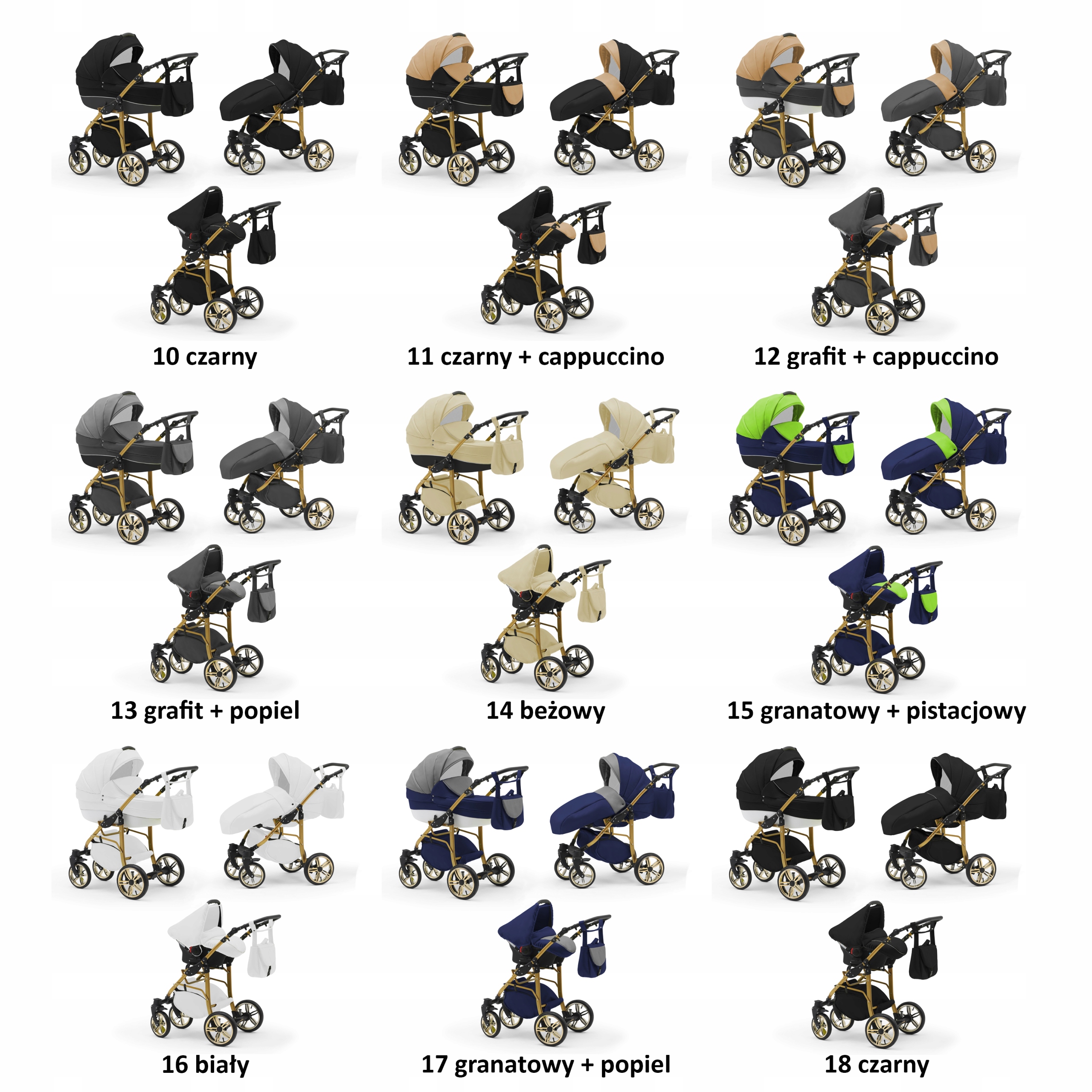 10 czarny

11 czarny + cappuccino

12 grafit + cappuccino

13 grafit + popiel

14 beżowy

15 granatowy + pistacjowy

16 biały

17 granatowy + popiel

18 czarny