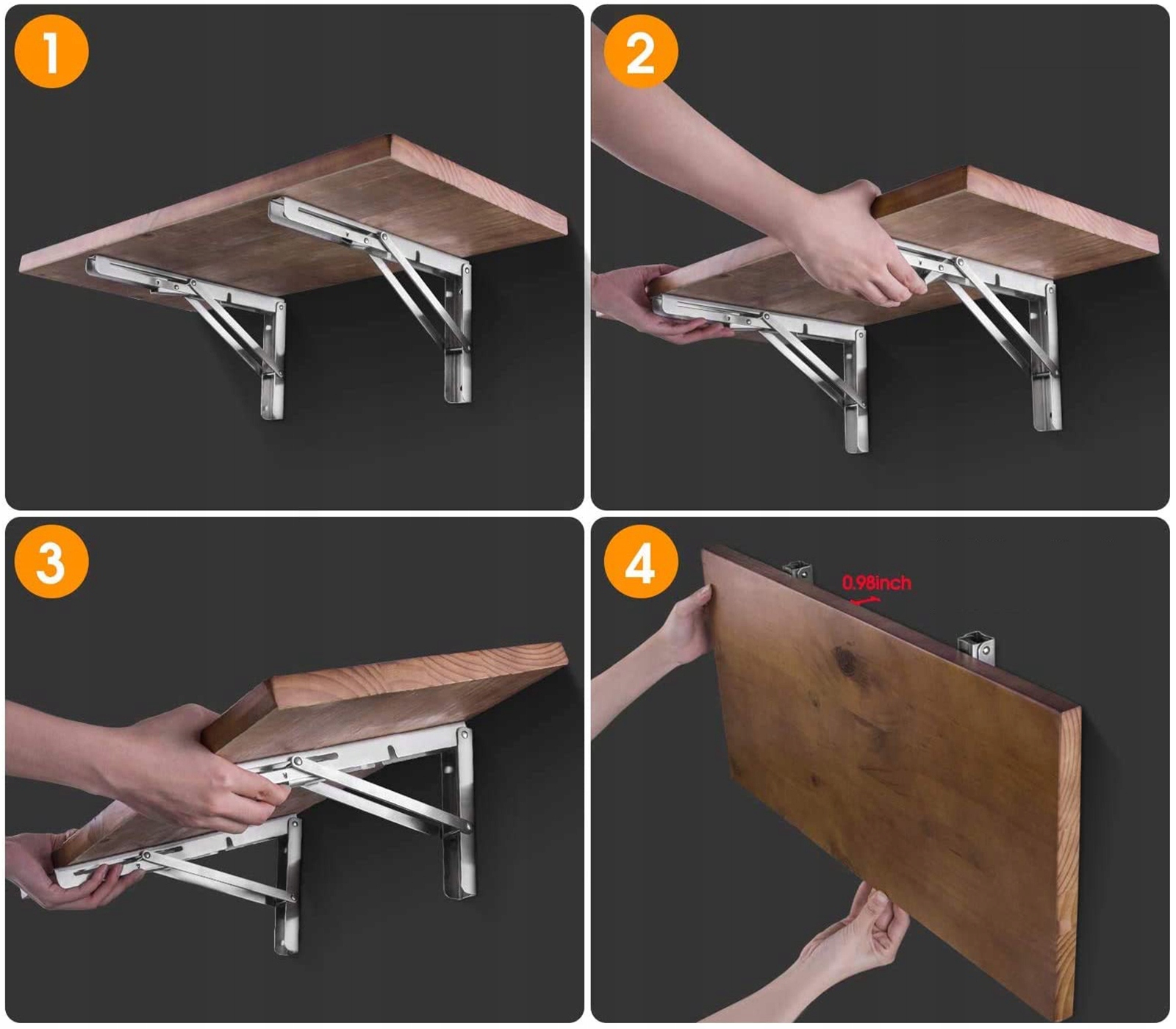 1

2

3

4

0.98inch