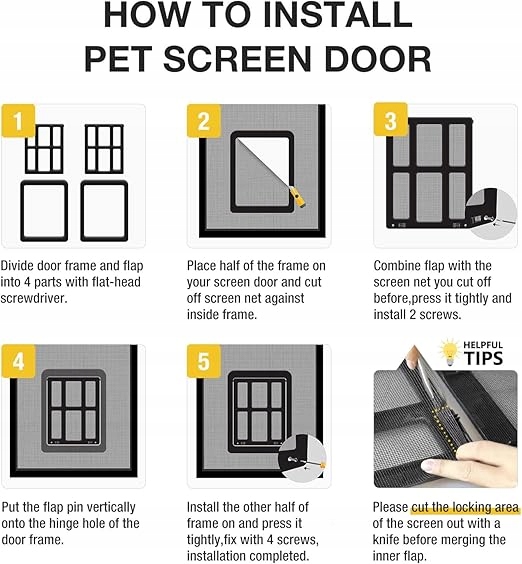 HOW TO INSTALL
PET SCREEN DOOR

1

Divide door frame and flap into 4 parts with flat-head screwdriver.

2

Place half of the frame on your screen door and cut off screen net against inside frame.

3

Combine flap with the screen net you cut off before,press it tightly and install 2 screws.

4

Put the flap pin vertically onto the hinge hole of the door frame.

5

Install the other half of frame on and press it tightly,fix with 4 screws, installation completed.

HELPFUL
TIPS

Please cut the locking area of the screen out with a knife before merging the inner flap.