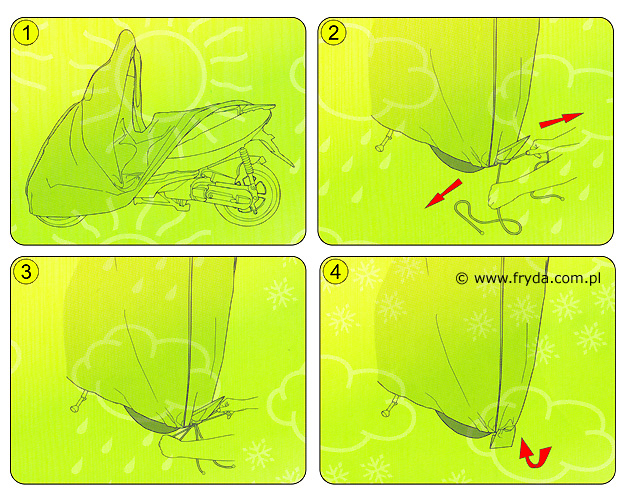 1

2

3

4

© www.fryda.com.pl