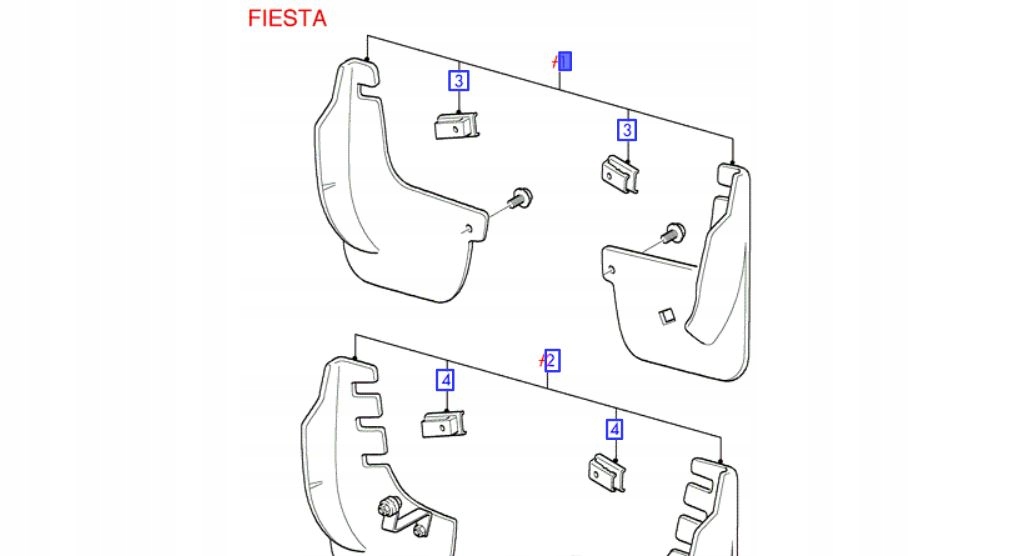 FIESTA

1

3

3

2

4

4