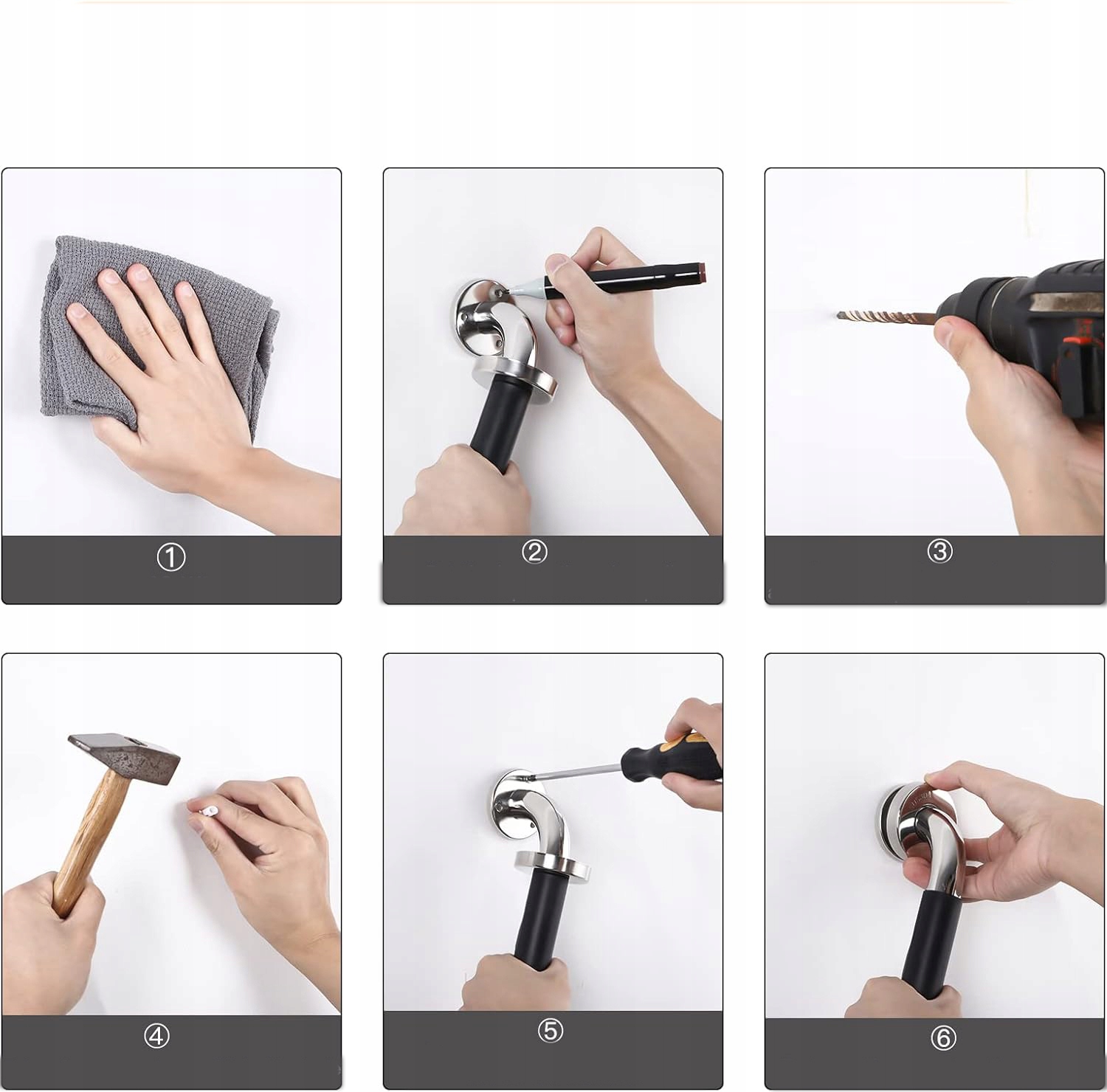 ①

②

③

④

⑤

⑥