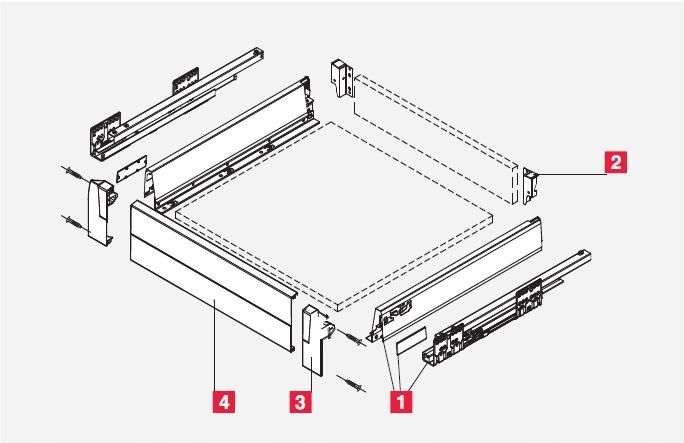 2

4

3

1