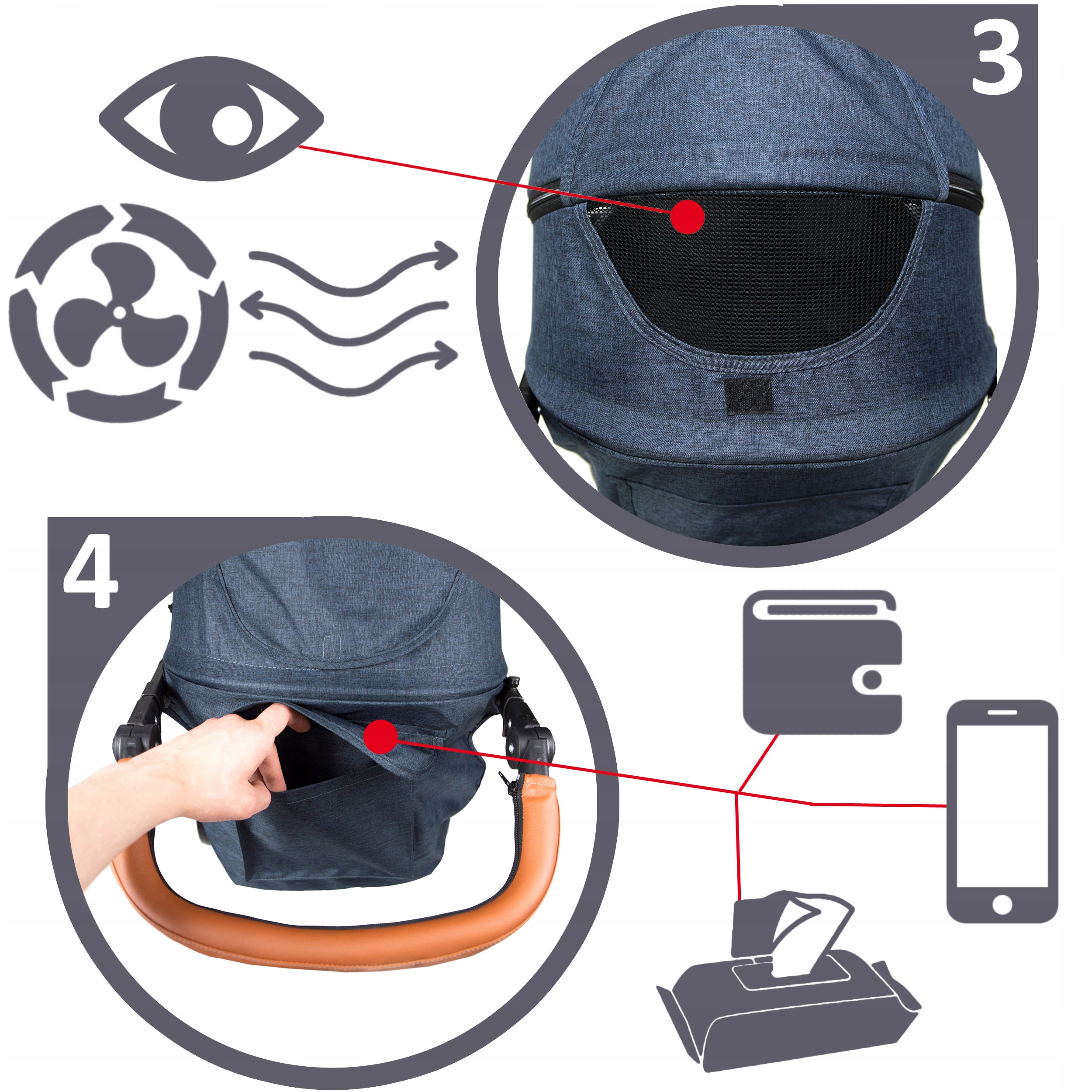 3

4