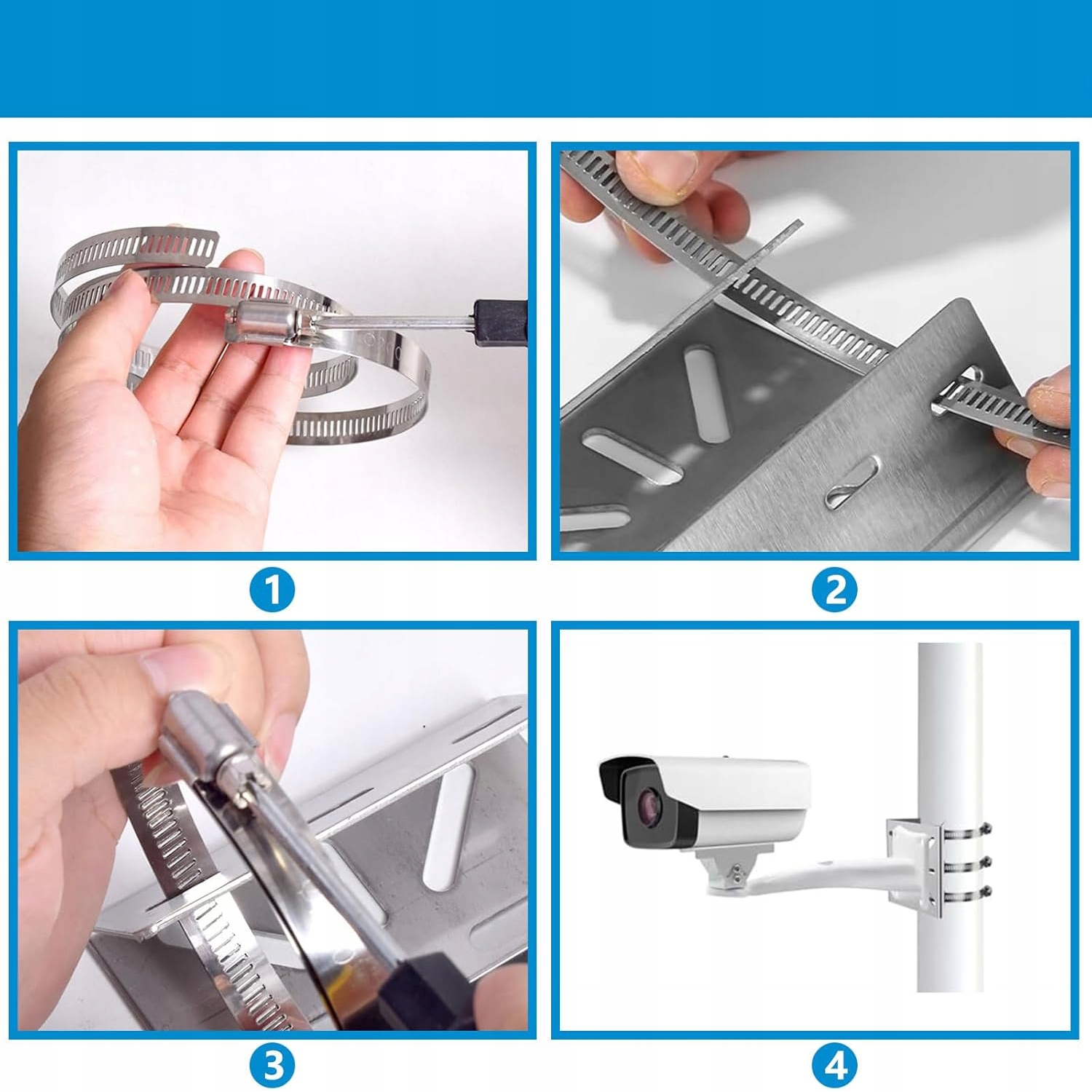 1

2

3

4