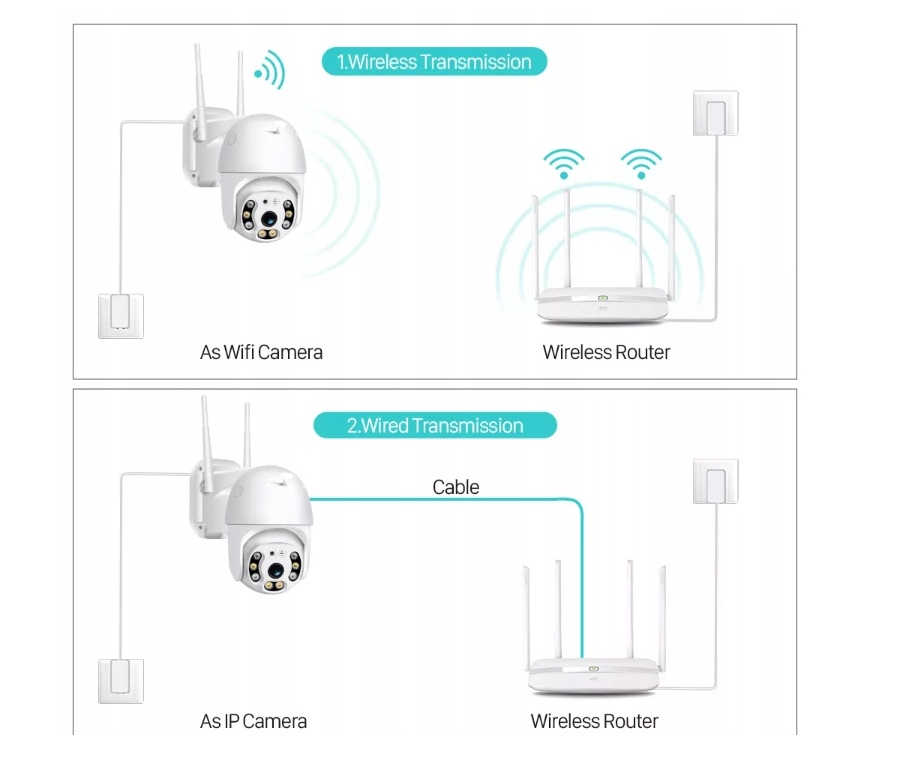 1.Wireless Transmission

As Wifi Camera

Wireless Router

2.Wired Transmission

Cable

As IP Camera

Wireless Router