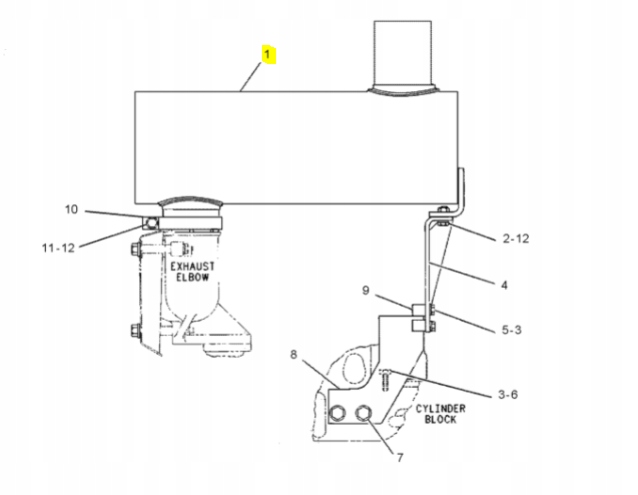 1

10

11-12

EXHAUST ELBOW

2-12

4

9

5-3

8

3-6

CYLINDER BLOCK

7