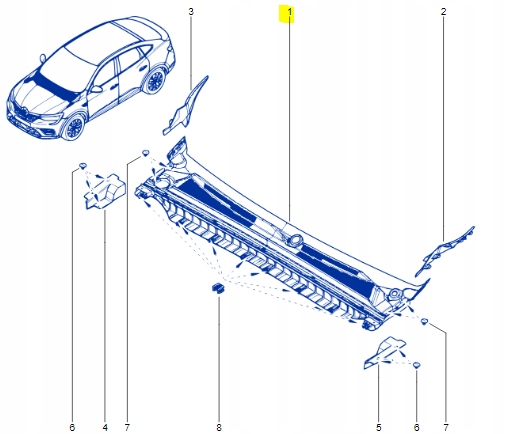 3
1
2
6
4
7
8
5
6
7