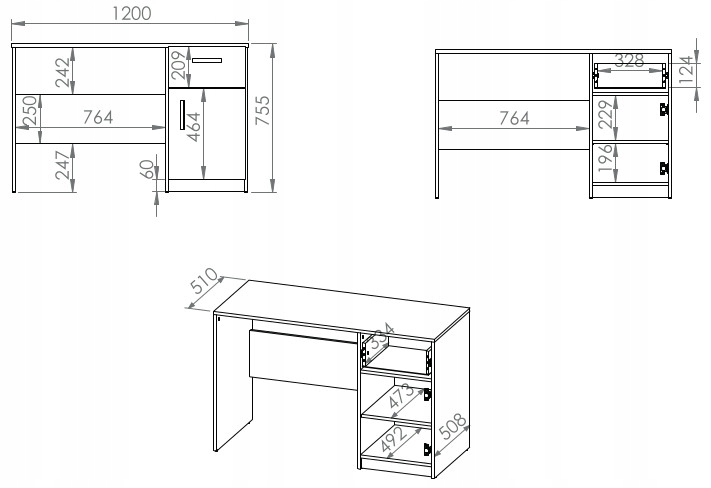 1200
242
209
250
764
464
755
247
60
328
124
764
229
196
510
334
473
492
508