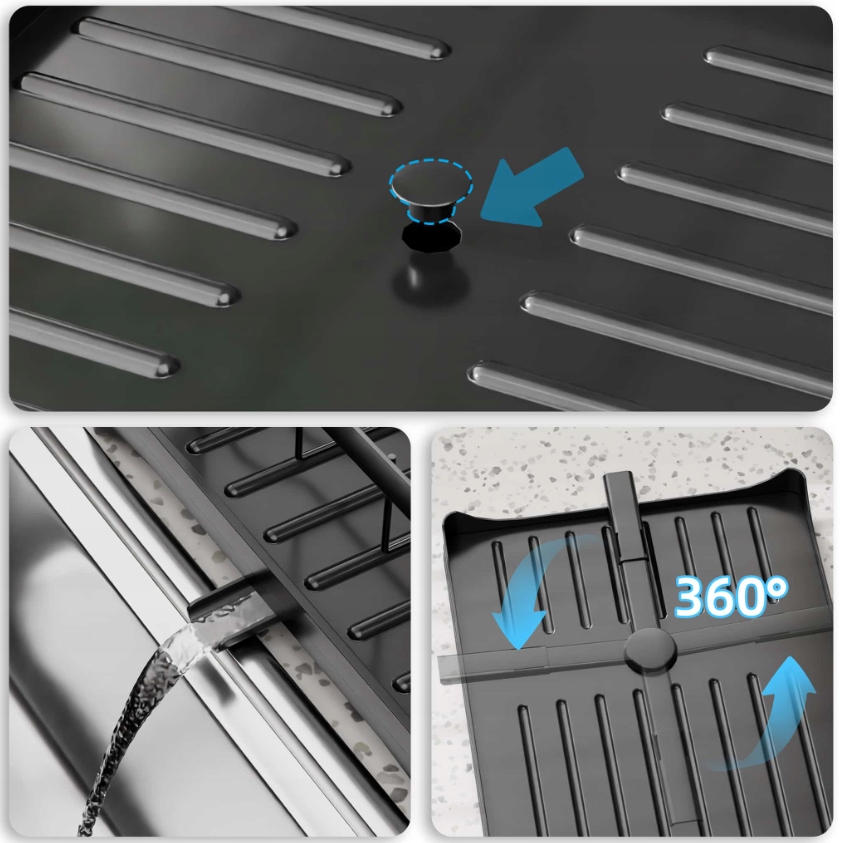 360°