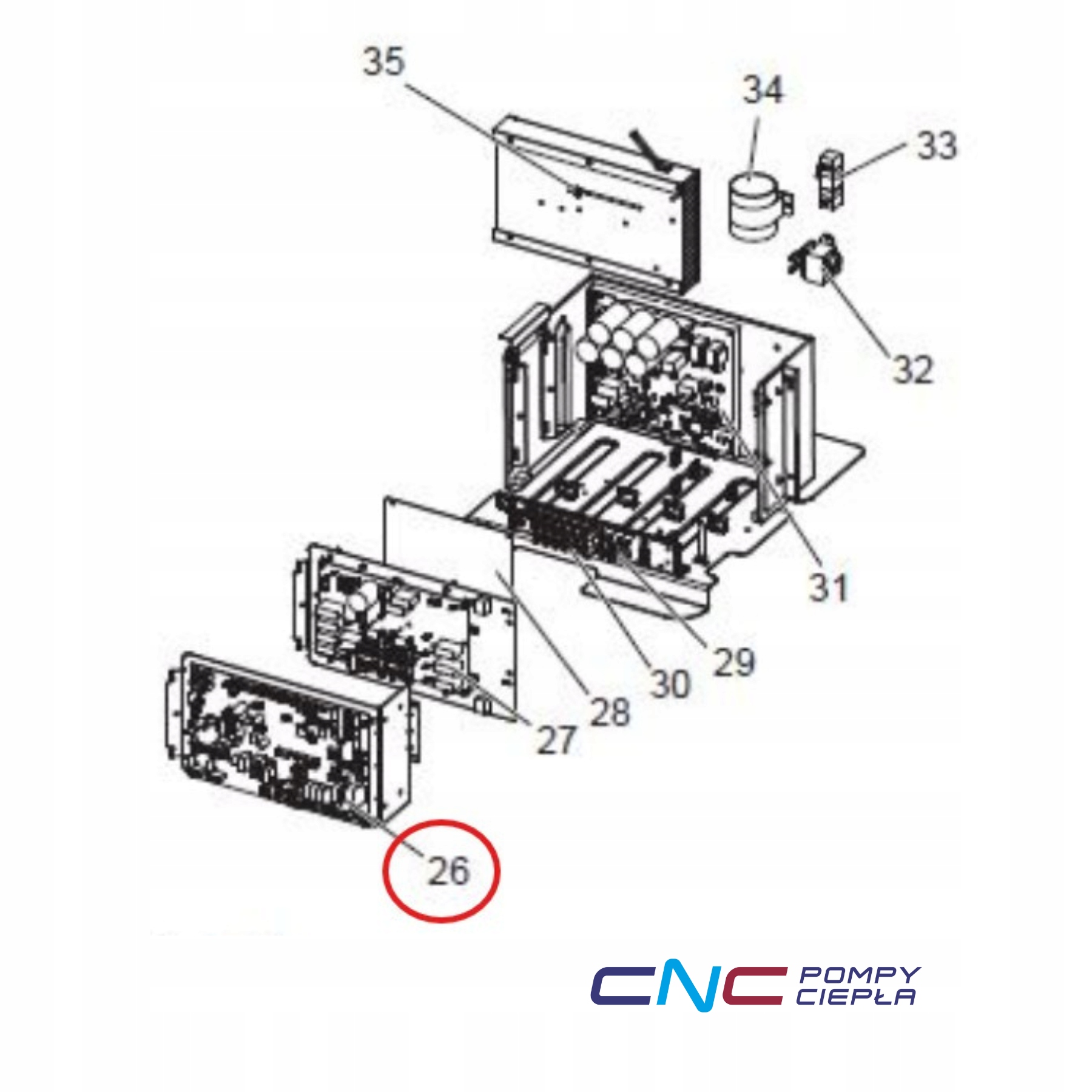 35

34

33

32

31

29

30

28

27

26

CNC POMPY CIEPŁA