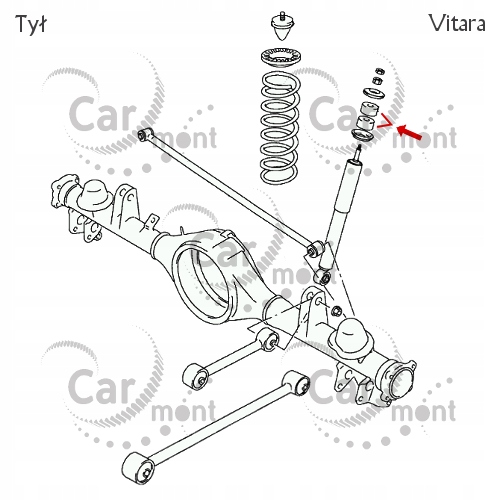 Tył

Vitara

Car mont

Car mont

Car mont

Car mont

Car mont