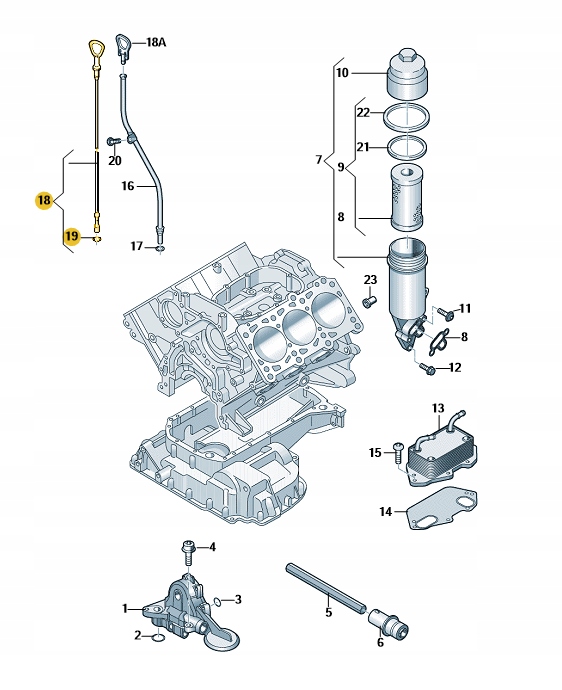 18A
10
22
21
7
9
8
20
16
18
19
17
23
11
8
12
13
15
14
4
3
1
2
5
6