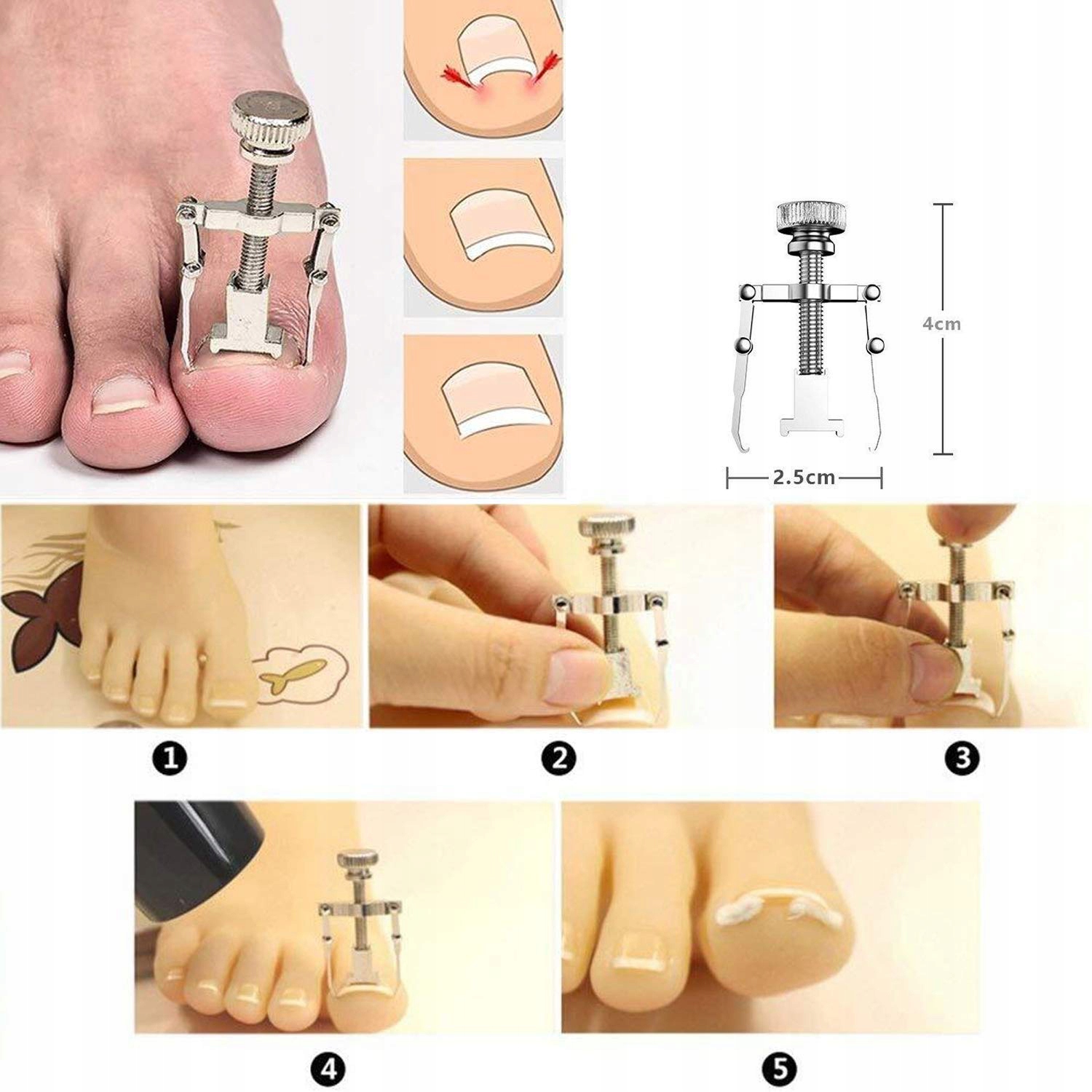 4cm

2.5cm

1

2

3

4

5