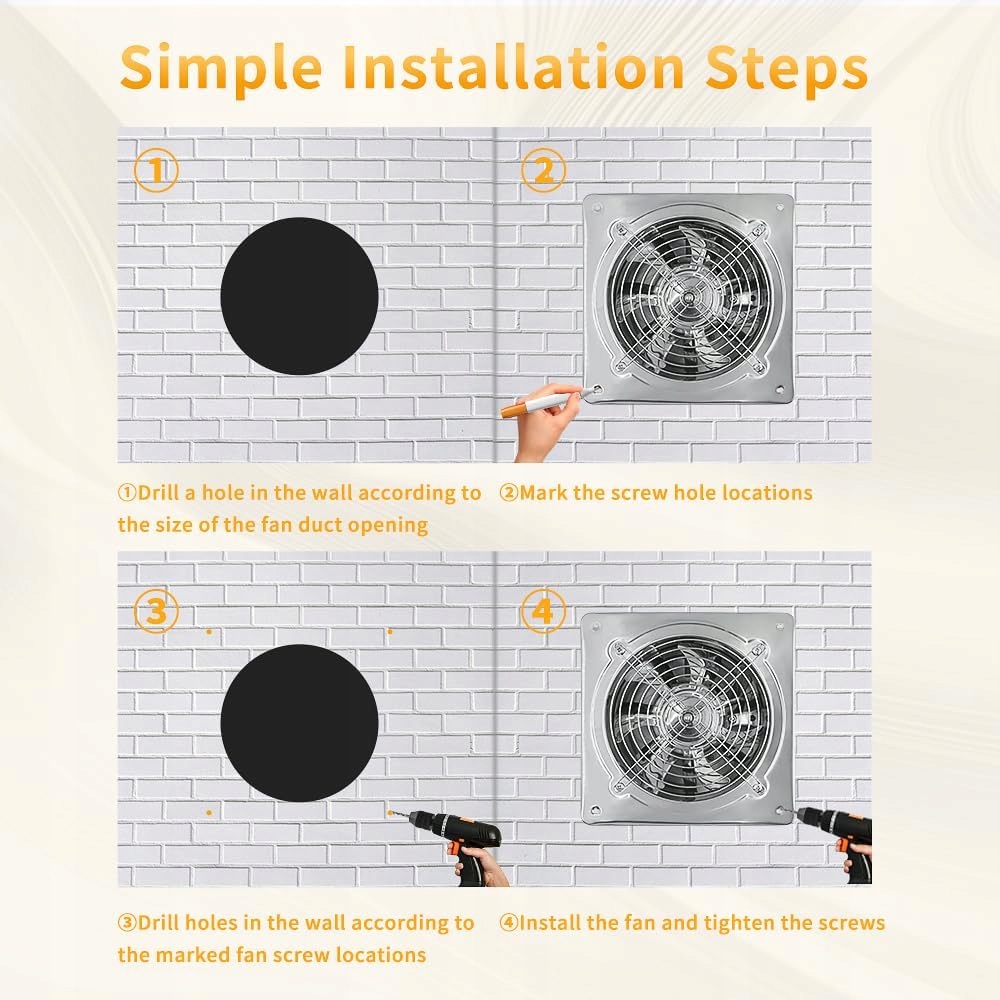 Simple Installation Steps

①

②

①Drill a hole in the wall according to the size of the fan duct opening

②Mark the screw hole locations

③

④

③Drill holes in the wall according to the marked fan screw locations

④Install the fan and tighten the screws