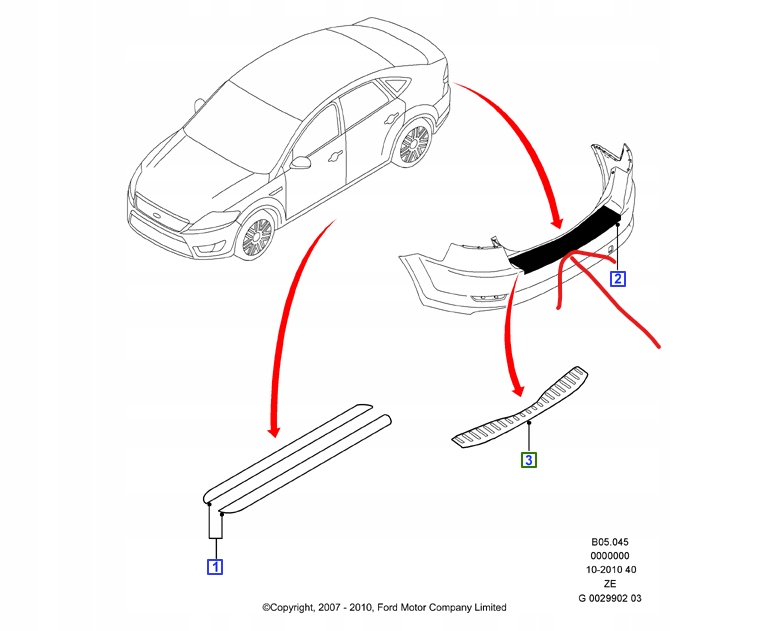 2

3

1

B05.045
0000000
10-2010 40
ZE
G 0029902 03

©Copyright, 2007 - 2010, Ford Motor Company Limited