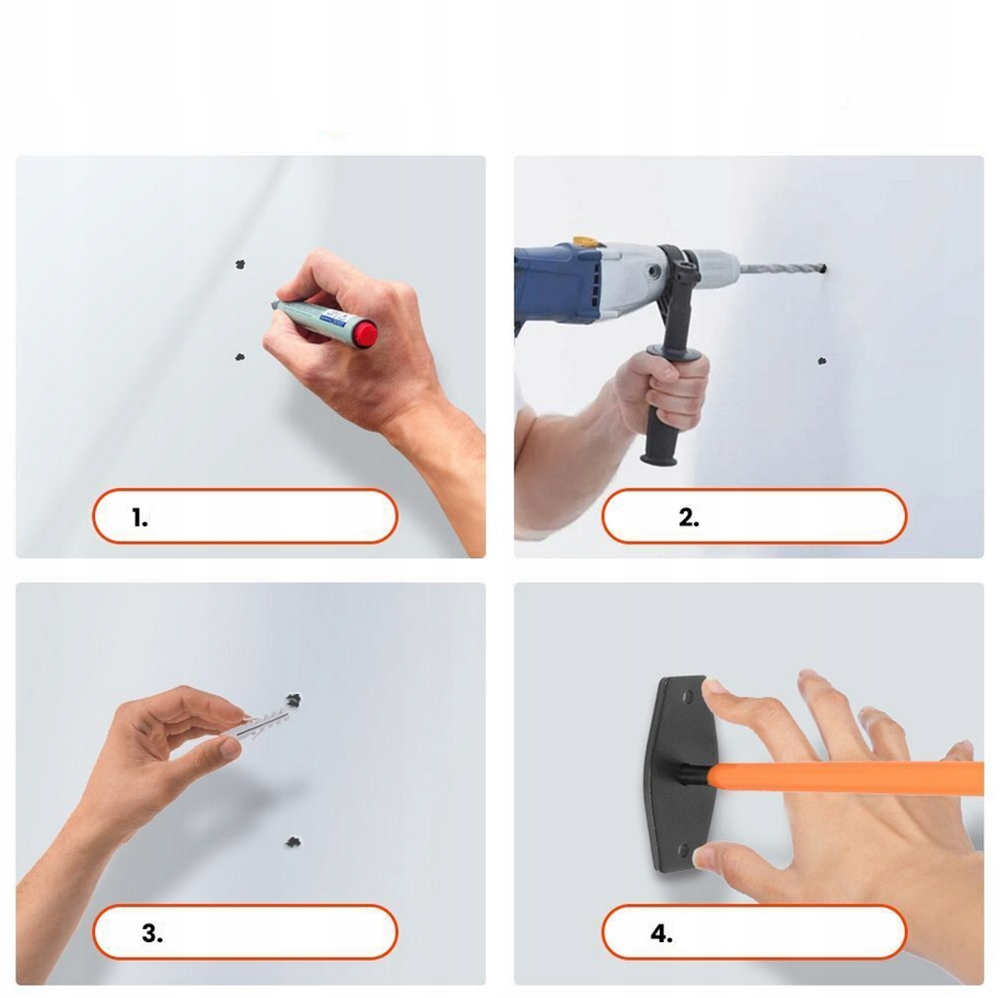 1.

2.

3.

4.