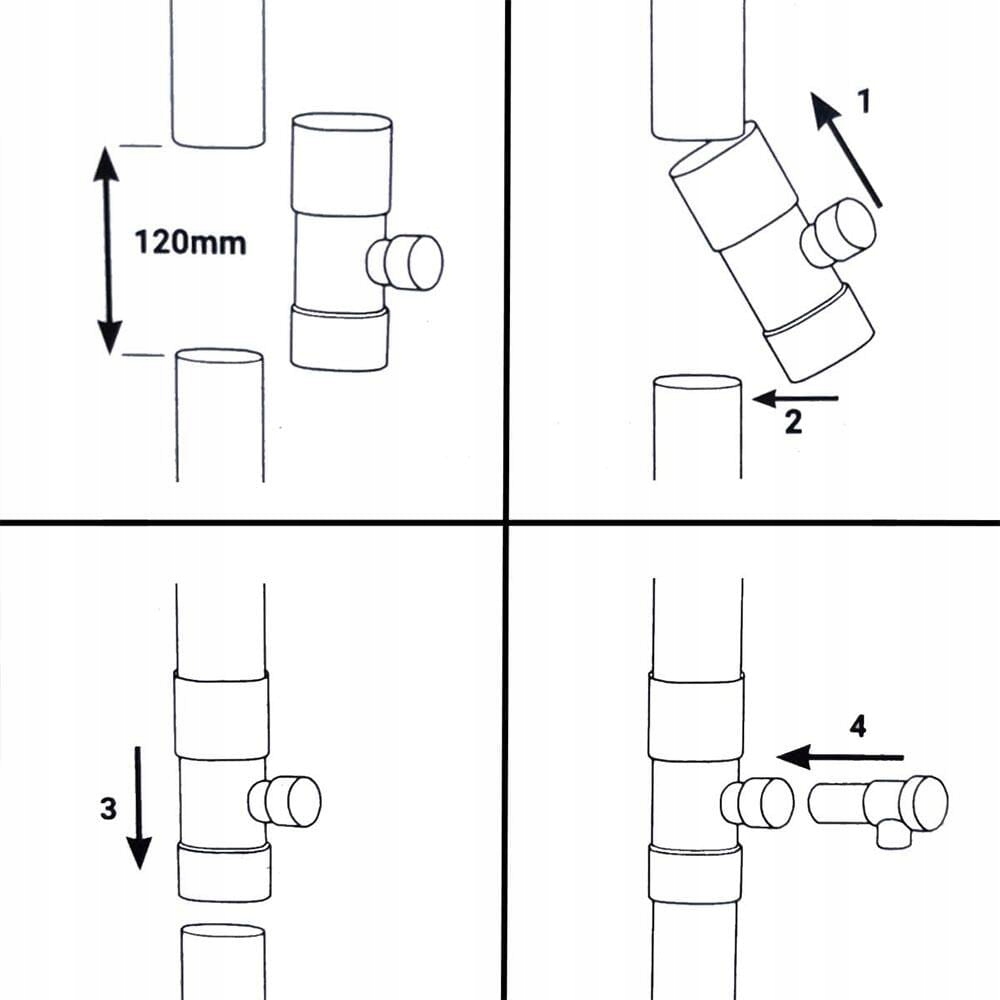 120mm

1

2

3

4