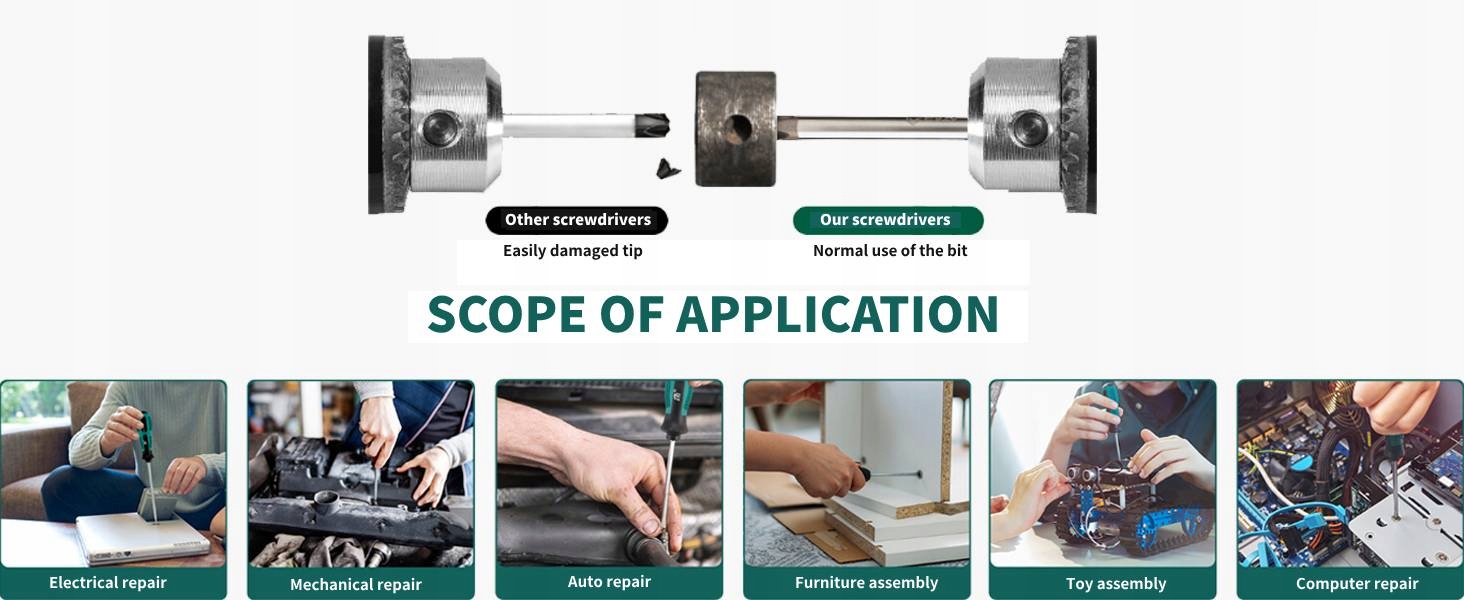 Other screwdrivers
Easily damaged tip

Our screwdrivers
Normal use of the bit

SCOPE OF APPLICATION

Electrical repair

Mechanical repair

Auto repair

Furniture assembly

Toy assembly

Computer repair