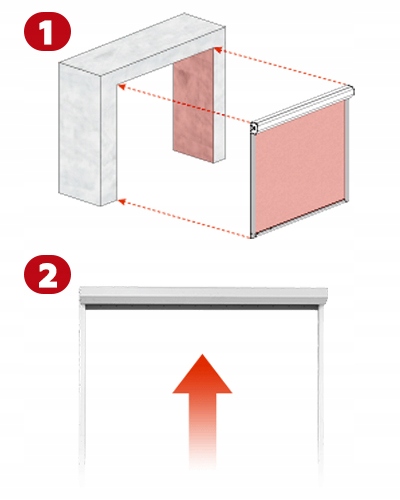 1

2