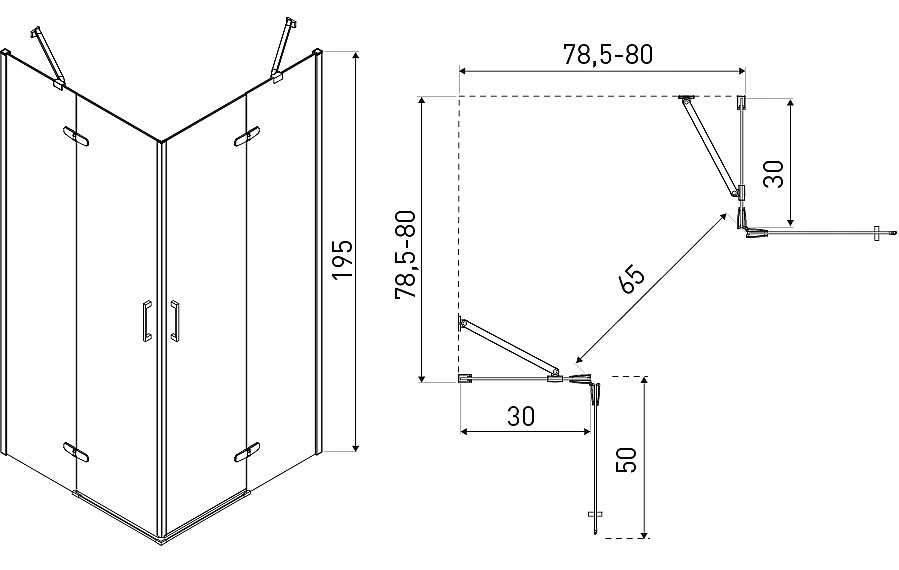 195

78,5-80

78,5-80

30

65

30

50