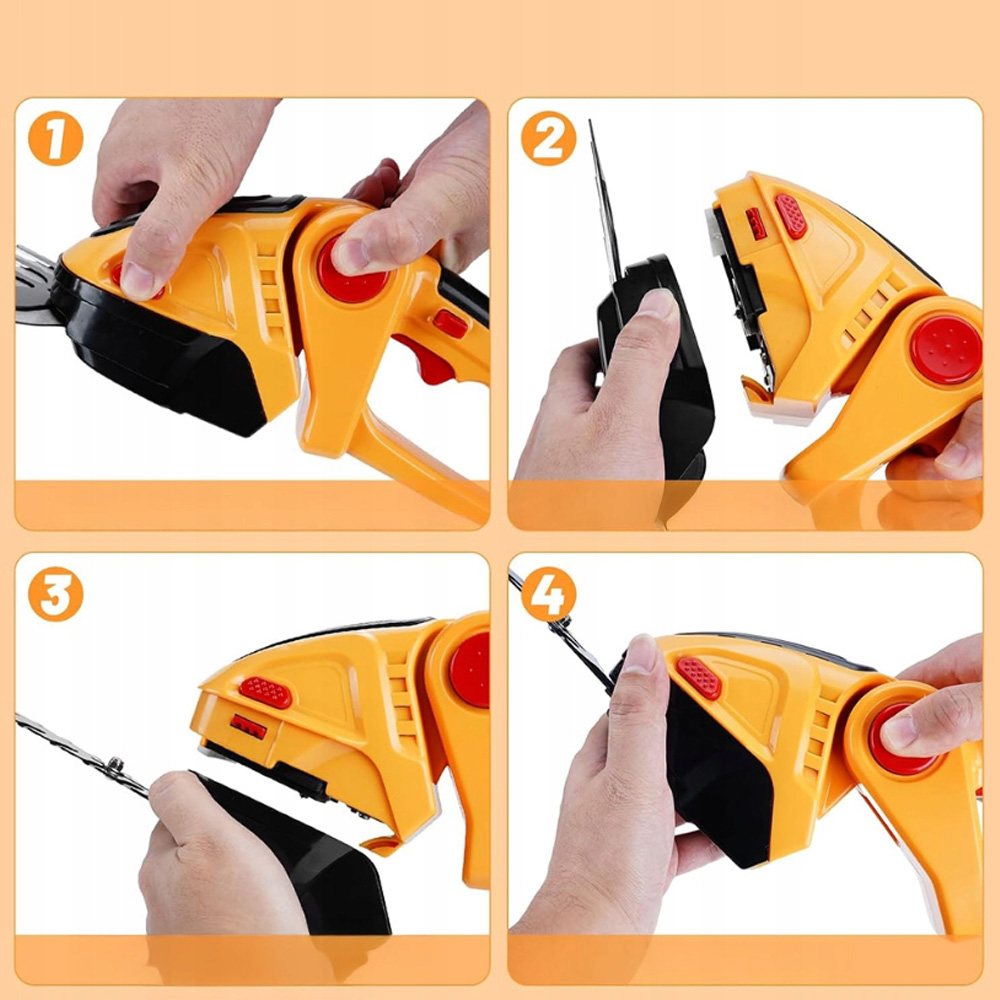 1

2

3

4