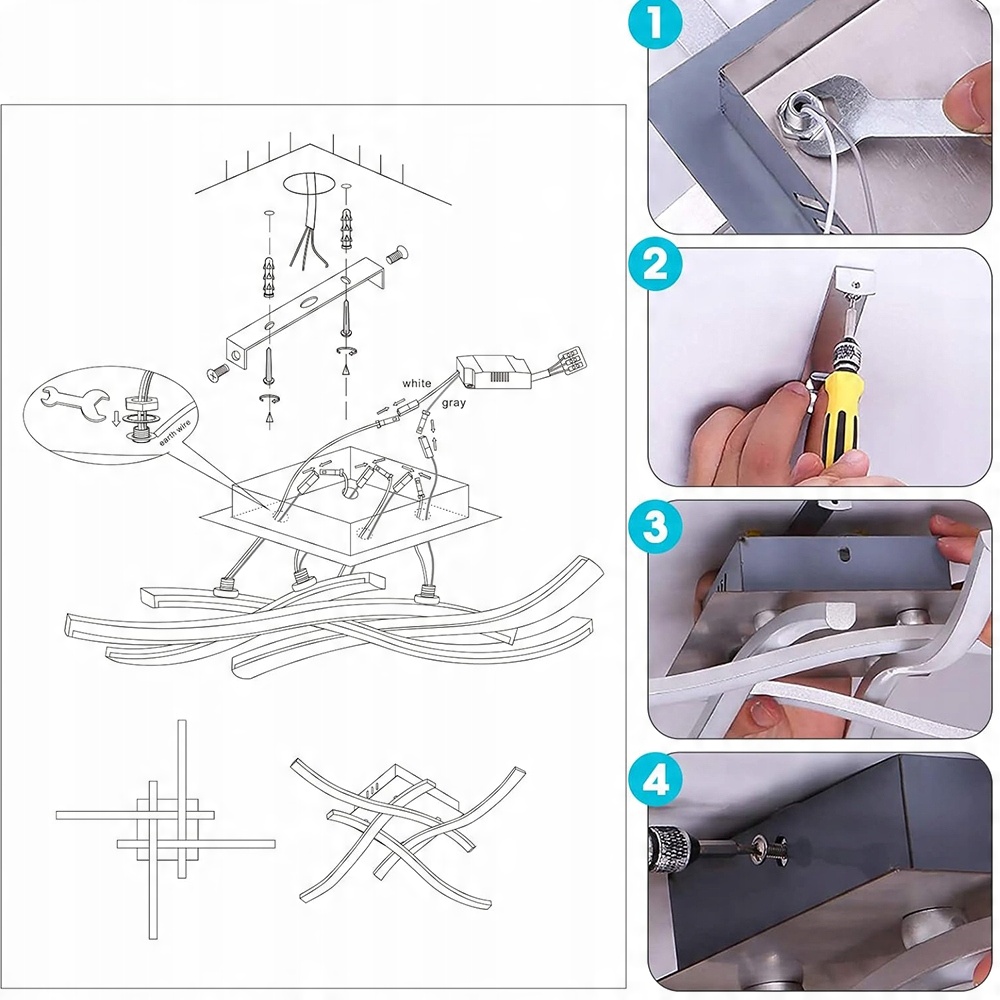 white
gray
earth wire
1
2
3
4