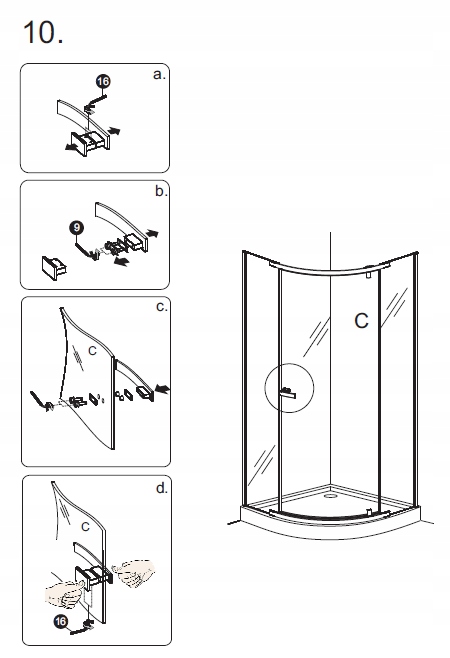 10.

a.

16

b.

9

c.

C

d.

C

16

C