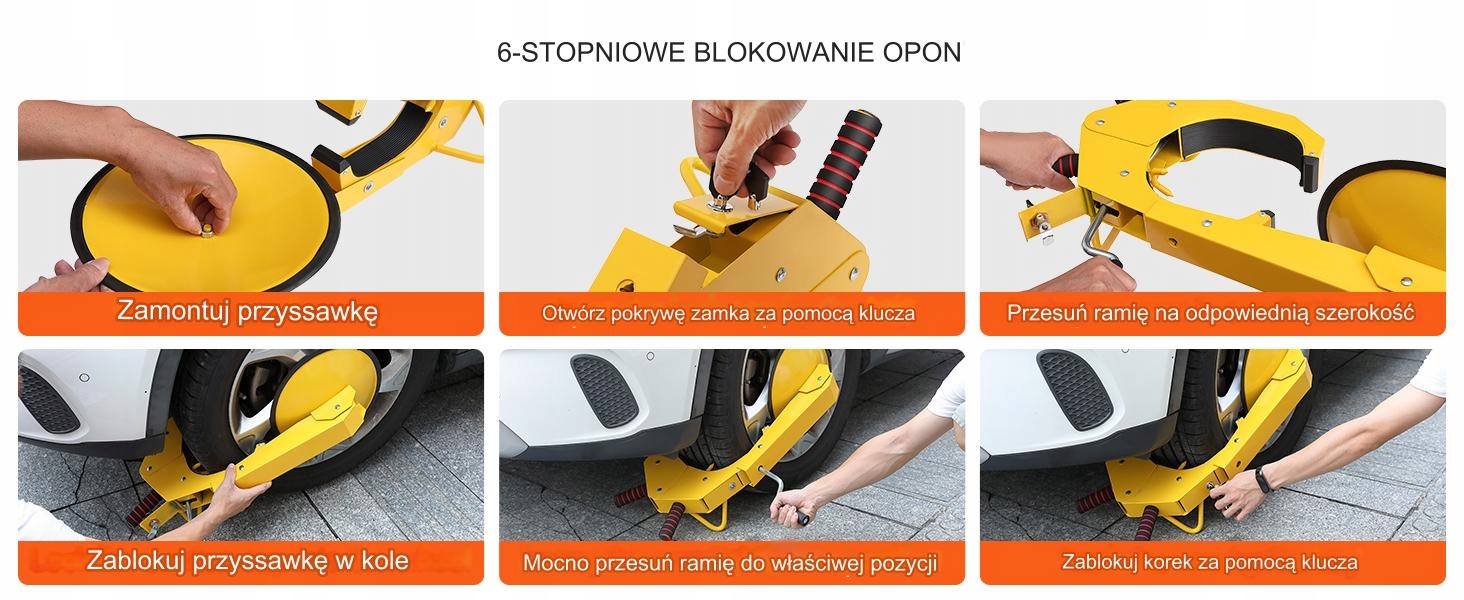 6-STOPNIOWE BLOKOWANIE OPON

Zamontuj przyssawkę

Otwórz pokrywę zamka za pomocą klucza

Przesuń ramię na odpowiednią szerokość

Zablokuj przyssawkę w kole

Mocno przesuń ramię do właściwej pozycji

Zablokuj korek za pomocą klucza