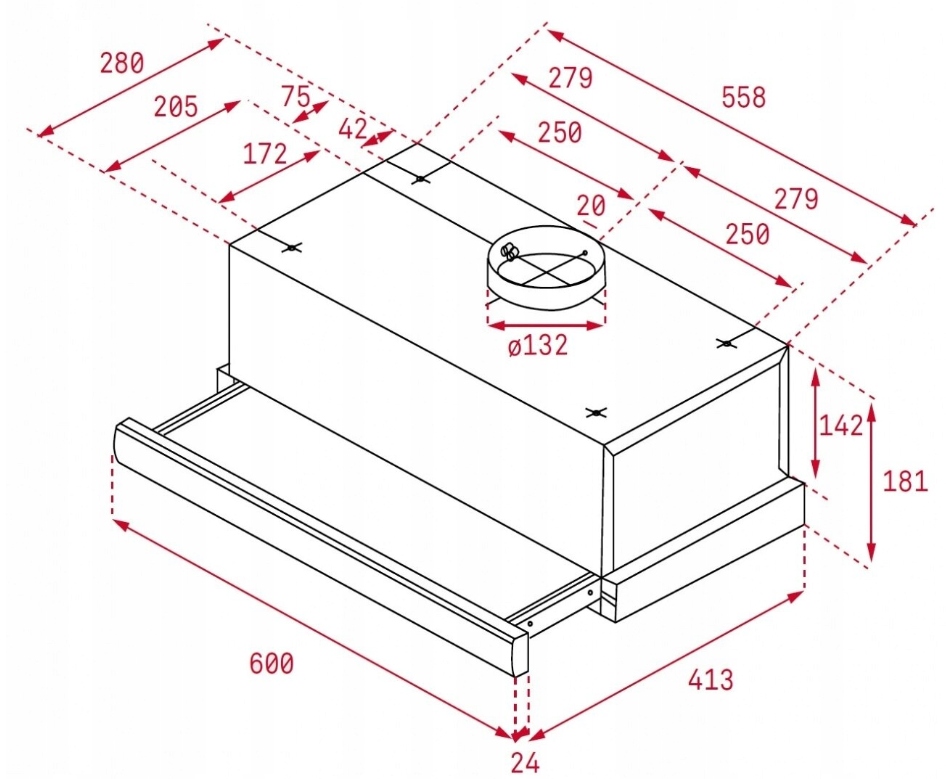 280
205
75
42
172
279
558
250
279
20
250
ø132
142
181
600
413
24