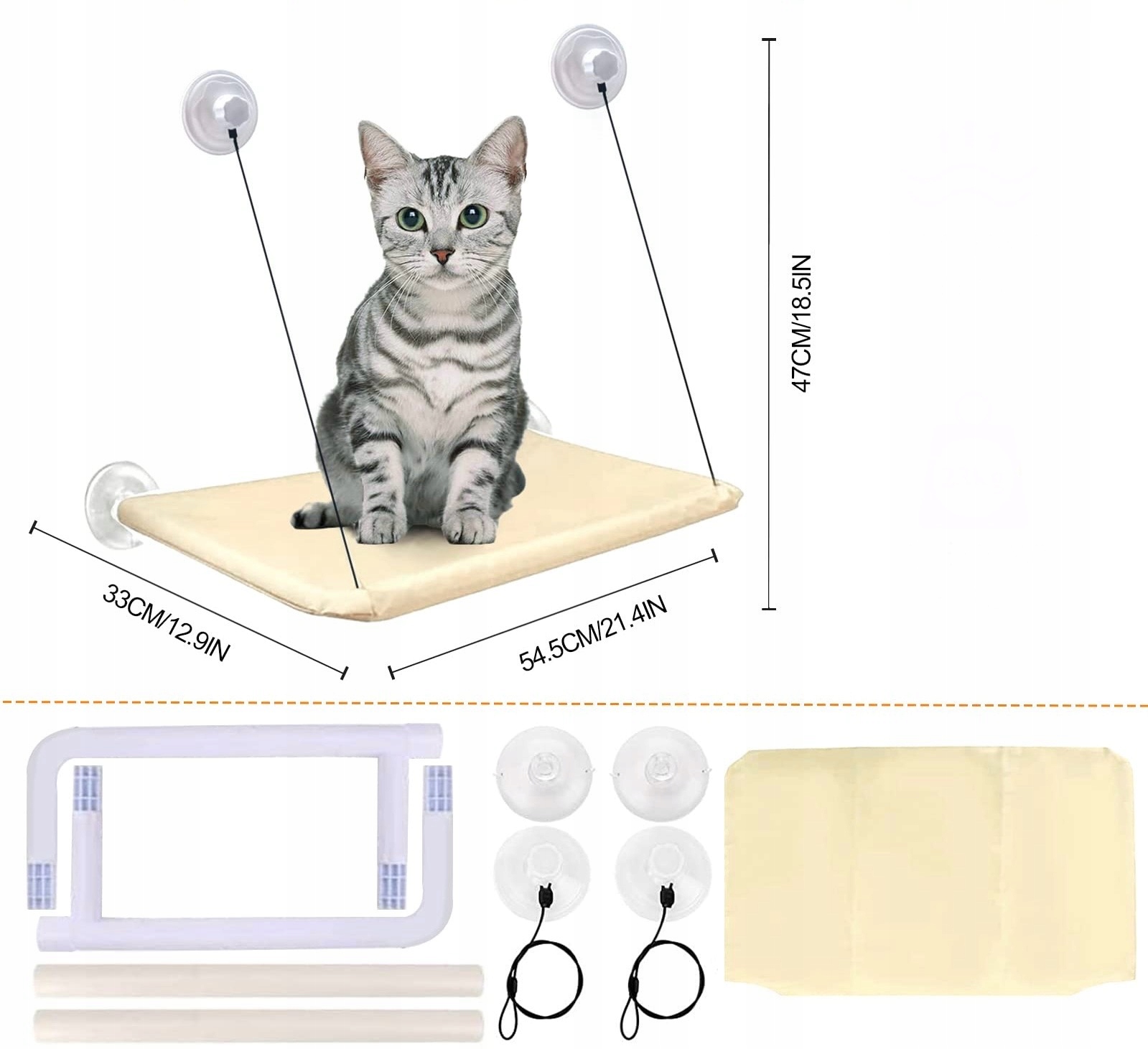 47CM/18.5IN

33CM/12.9IN

54.5CM/21.4IN