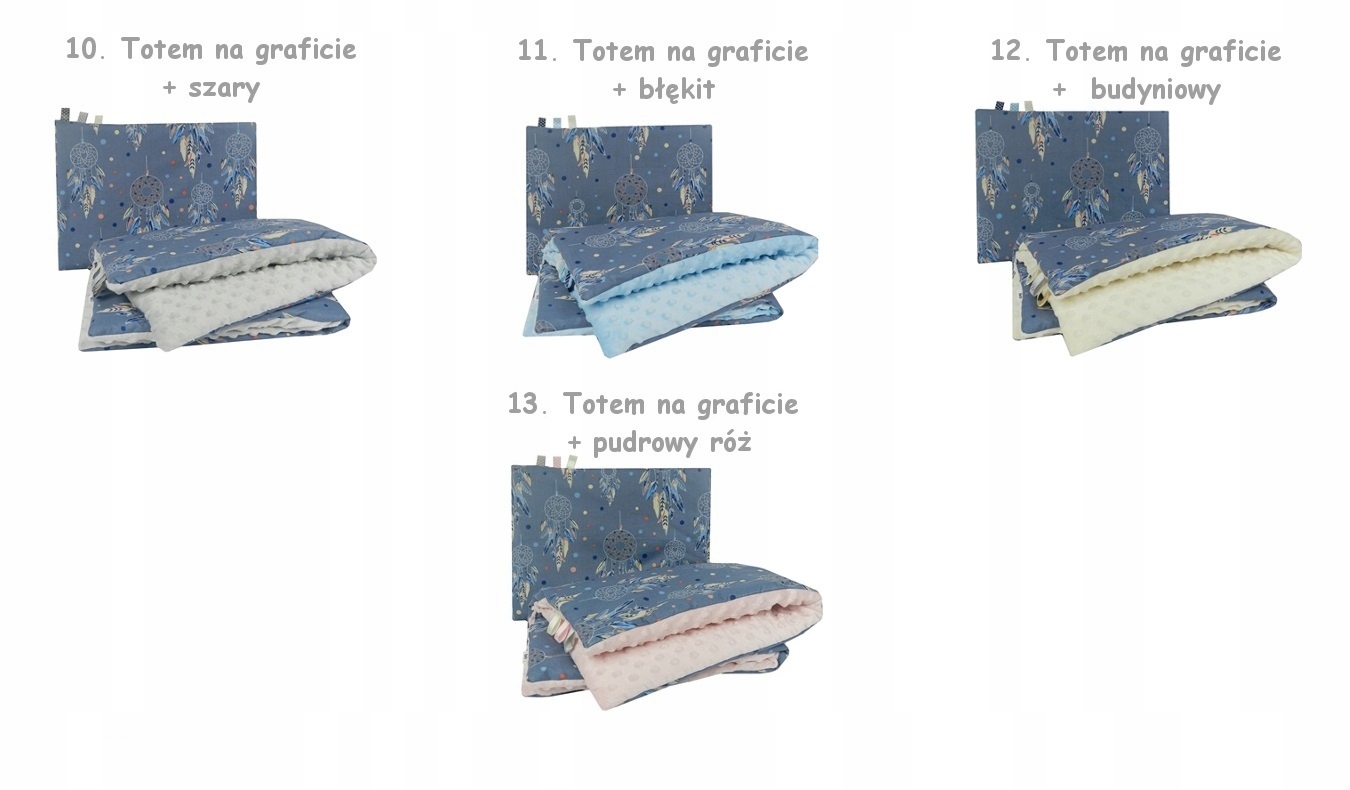 10. Totem na graficie
+ szary

11. Totem na graficie
+ błękit

12. Totem na graficie
+ budyniowy

13. Totem na graficie
+ pudrowy róż