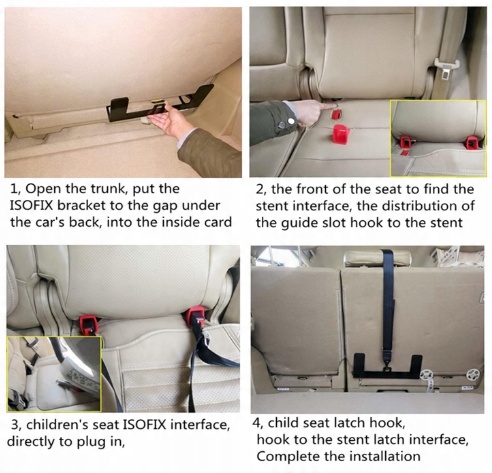 1, Open the trunk, put the ISOFIX bracket to the gap under the car's back, into the inside card

2, the front of the seat to find the stent interface, the distribution of the guide slot hook to the stent

3, children's seat ISOFIX interface, directly to plug in,

4, child seat latch hook, hook to the stent latch interface, Complete the installation