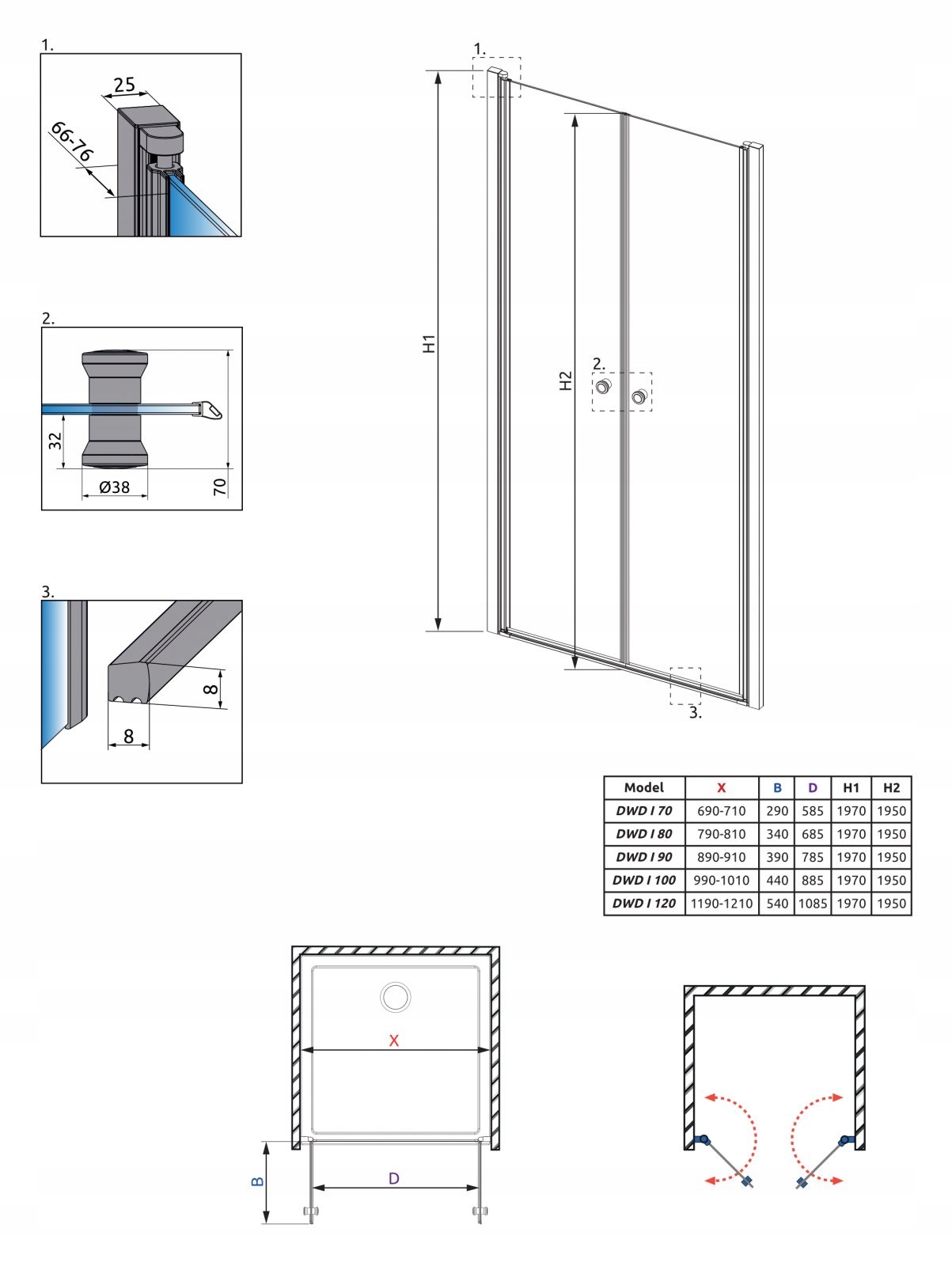 1.

25

66-76

2.

32

Ø38

70

3.

8

8

1.

H1

H2

2.

3.

| Model | X | B | D | H1 | H2 |
|---|---|---|---|---|---|
| DWD I 70 | 690-710 | 290 | 585 | 1970 | 1950 |
| DWD I 80 | 790-810 | 340 | 685 | 1970 | 1950 |
| DWD I 90 | 890-910 | 390 | 785 | 1970 | 1950 |
| DWD I 100 | 990-1010 | 440 | 885 | 1970 | 1950 |
| DWD I 120 | 1190-1210 | 540 | 1085 | 1970 | 1950 |

X

B

D