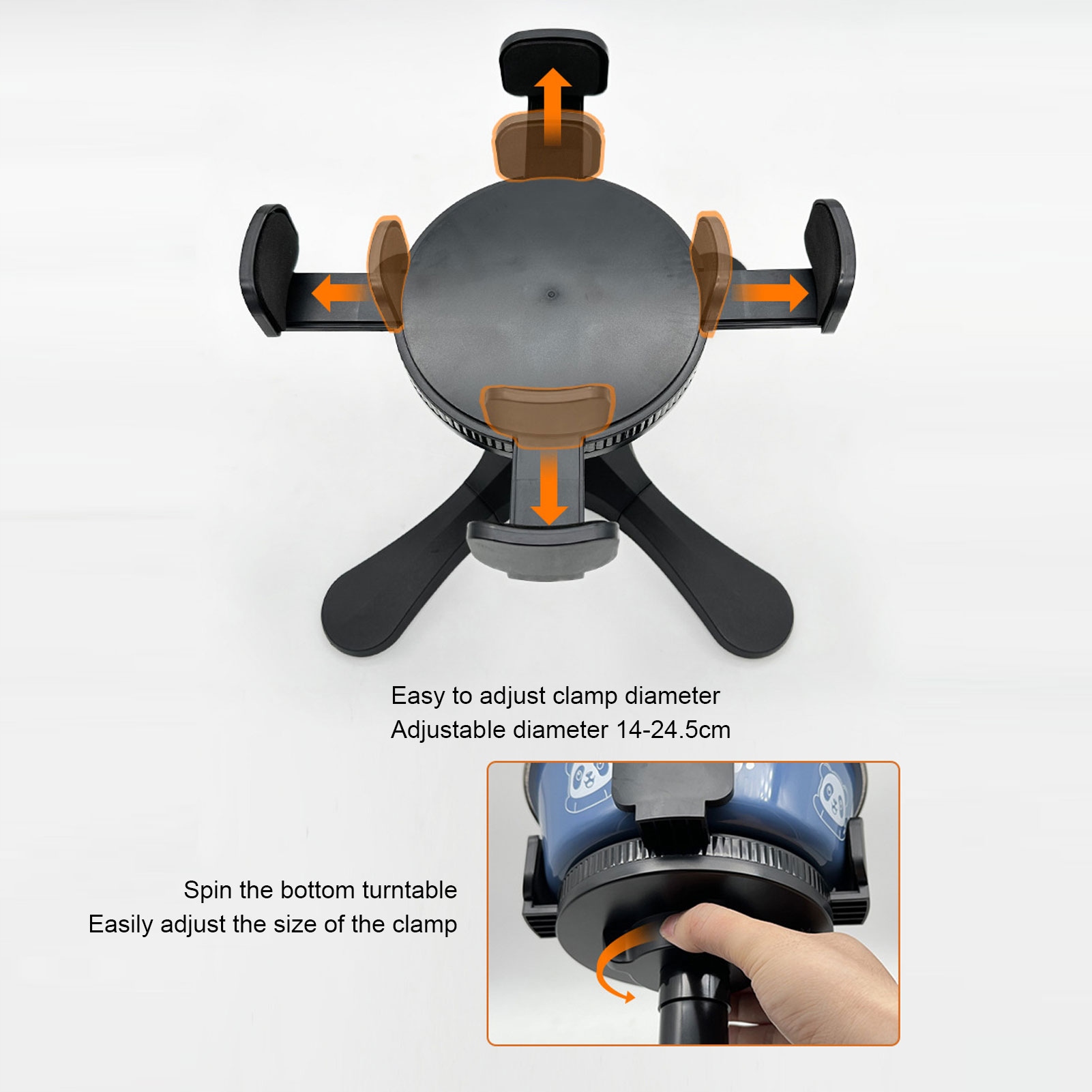 Easy to adjust clamp diameter
Adjustable diameter 14-24.5cm

Spin the bottom turntable
Easily adjust the size of the clamp