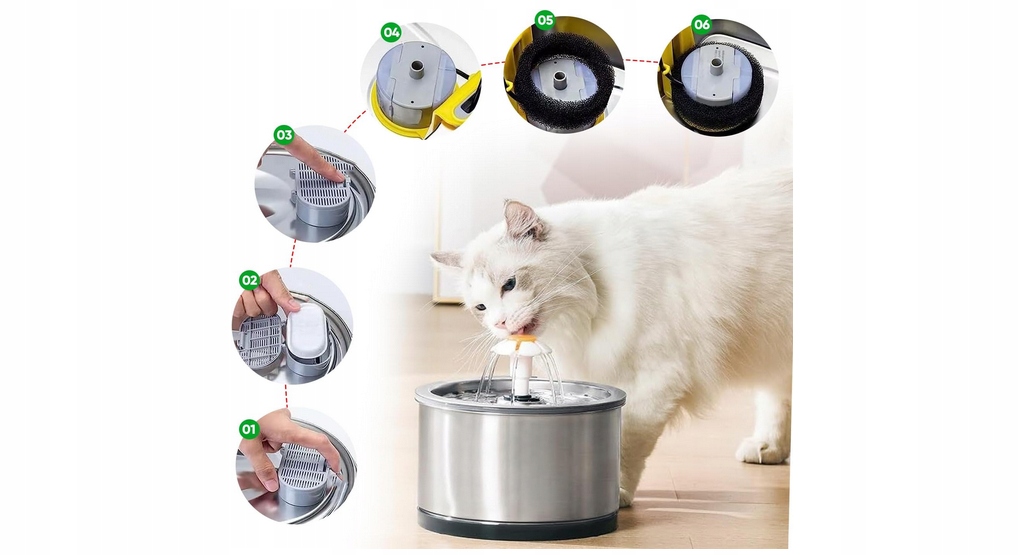 04
05
06
03
02
01