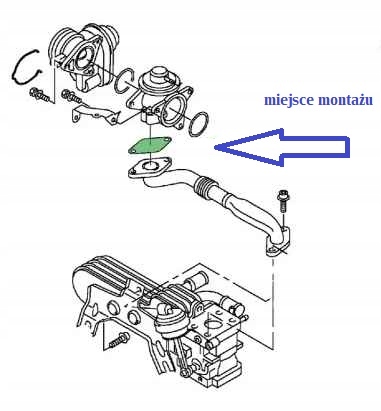 miejsce montażu