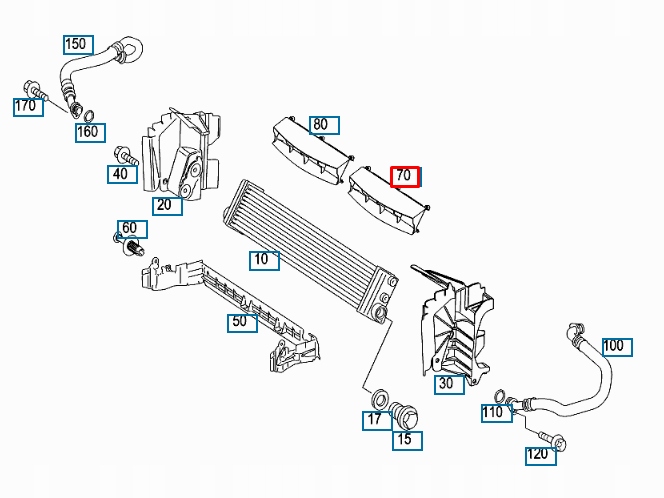 150
170
160
40
20
80
70
60
10
50
30
100
17
15
110
120