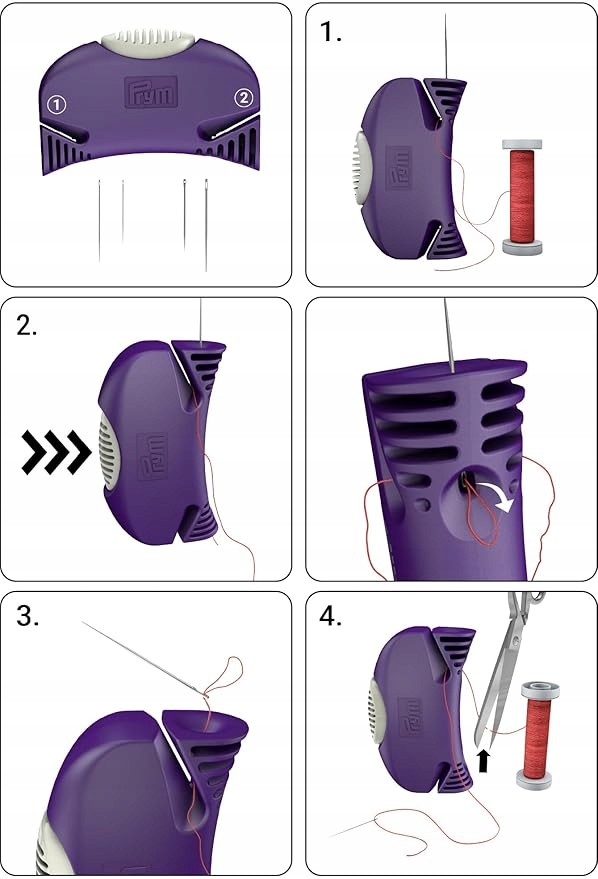 Prym
①
②

1.
Prym

2.
Prym

3.

4.
Prym