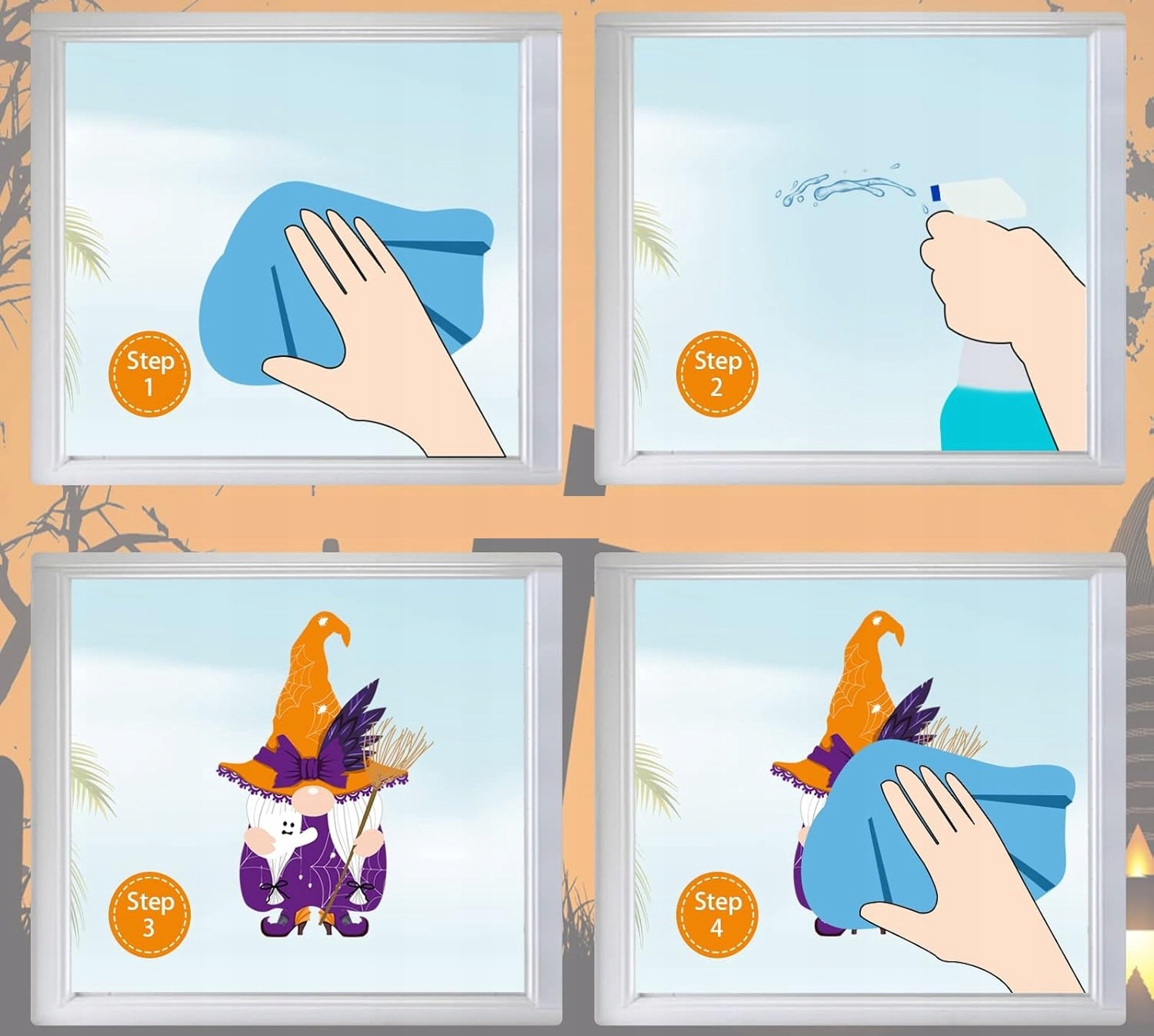 Step 1

Step 2

Step 3

Step 4