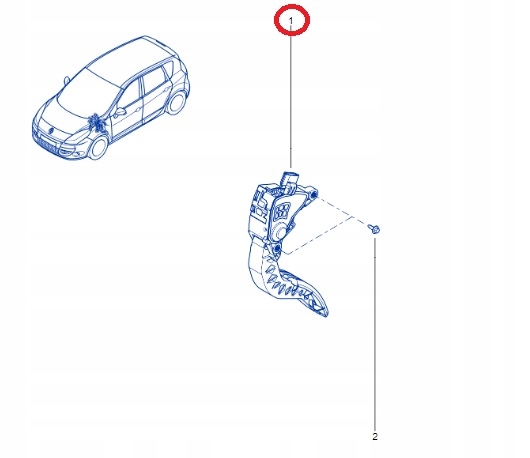 1

2